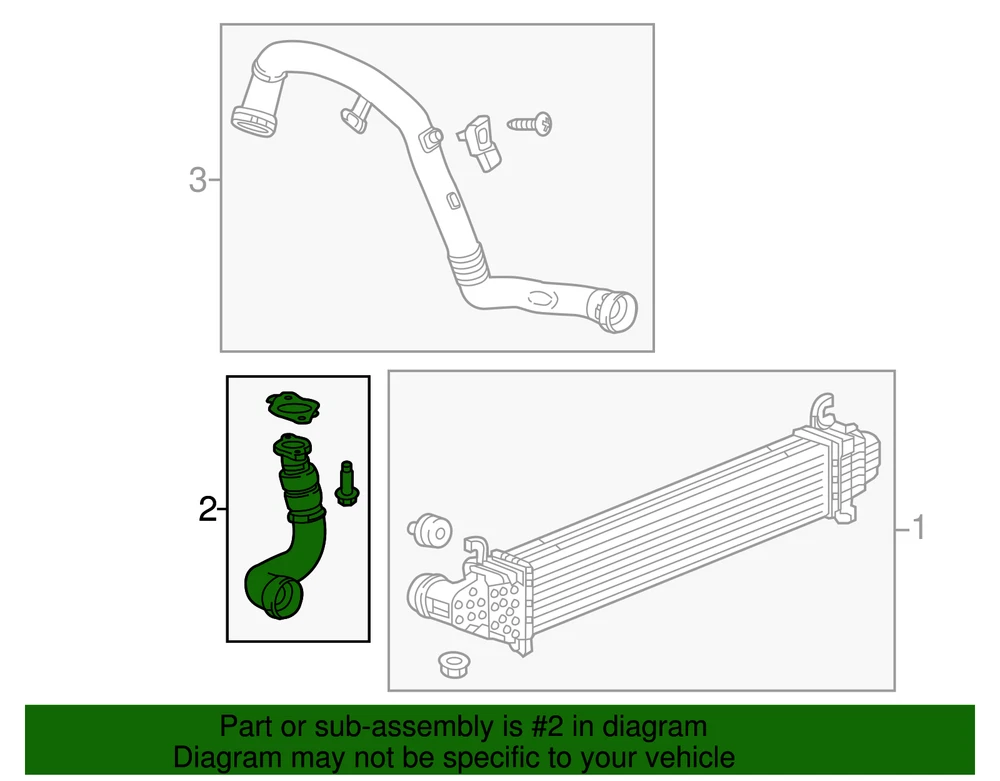 3

2

1

Part or sub-assembly is #2 in diagram
Diagram may not be specific to your vehicle