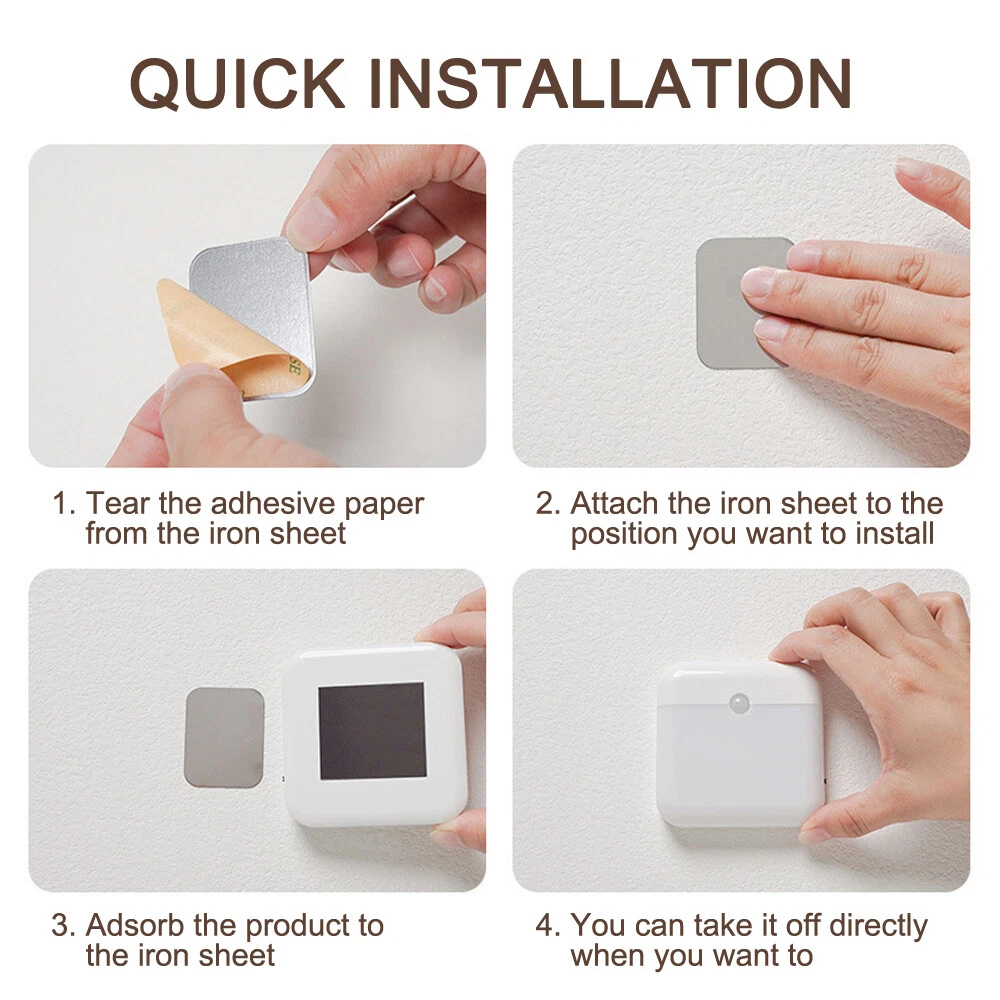 QUICK INSTALLATION

1. Tear the adhesive paper from the iron sheet

2. Attach the iron sheet to the position you want to install

3. Adsorb the product to the iron sheet

4. You can take it off directly when you want to