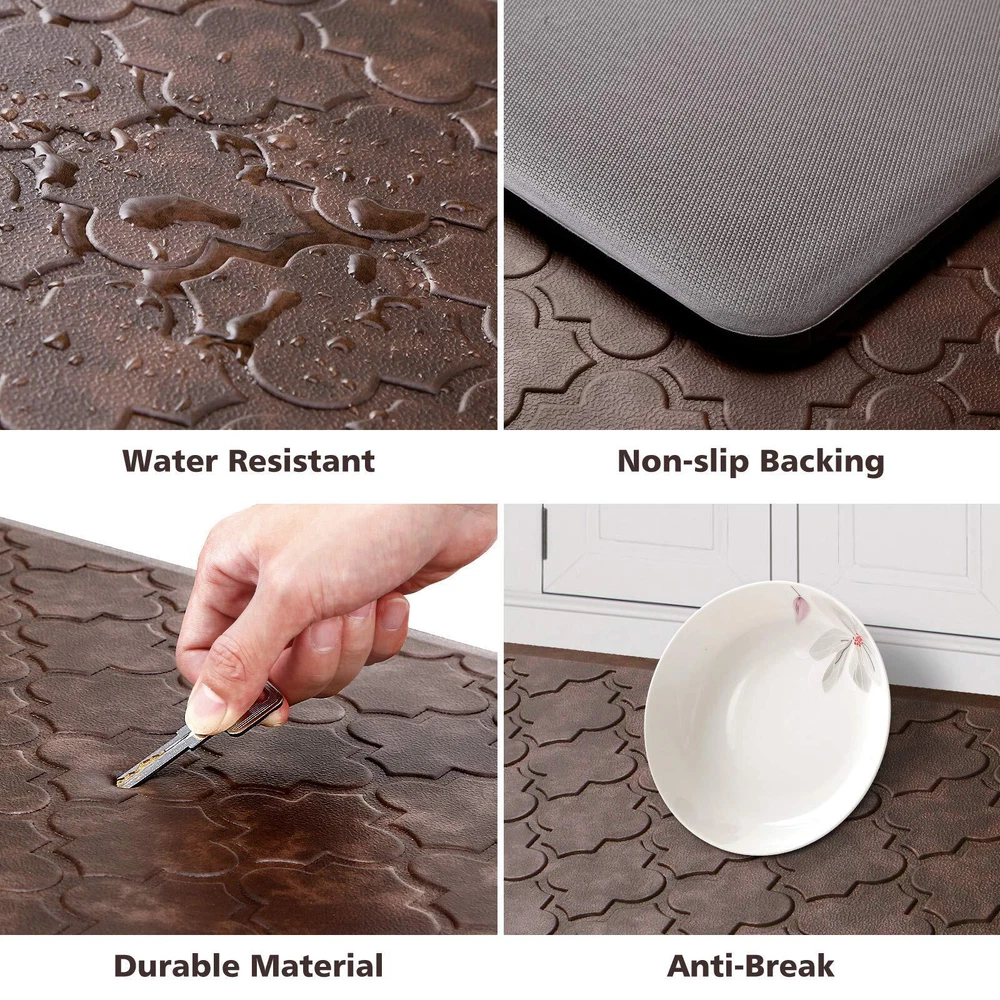 Water Resistant

Non-slip Backing

Durable Material

Anti-Break