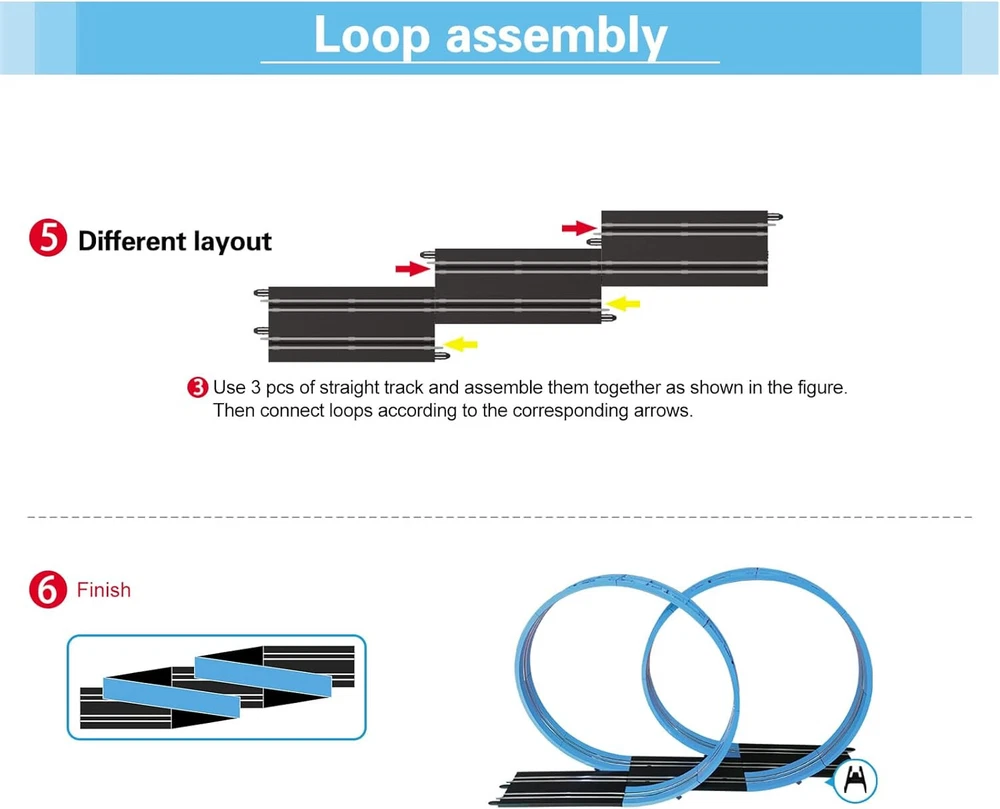 Loop assembly

5 Different layout

3 Use 3 pcs of straight track and assemble them together as shown in the figure. Then connect loops according to the corresponding arrows.

6 Finish