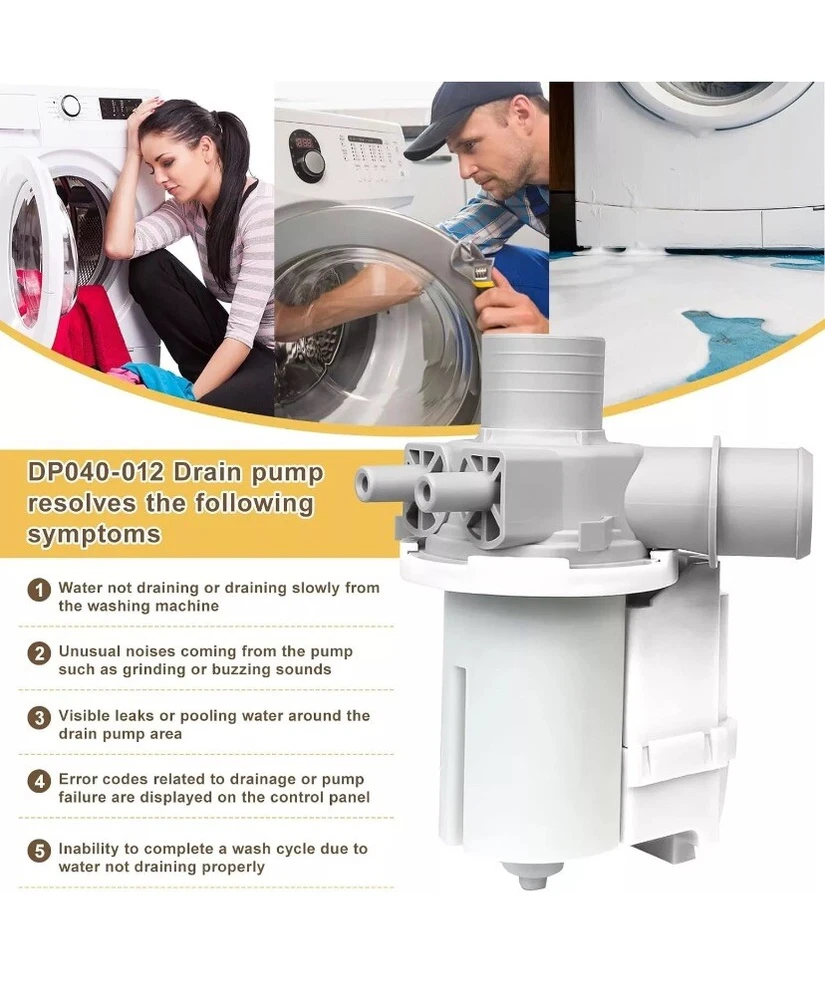 DP040-012 Drain pump resolves the following symptoms

1 Water not draining or draining slowly from the washing machine

2 Unusual noises coming from the pump such as grinding or buzzing sounds

3 Visible leaks or pooling water around the drain pump area

4 Error codes related to drainage or pump failure are displayed on the control panel

5 Inability to complete a wash cycle due to water not draining properly