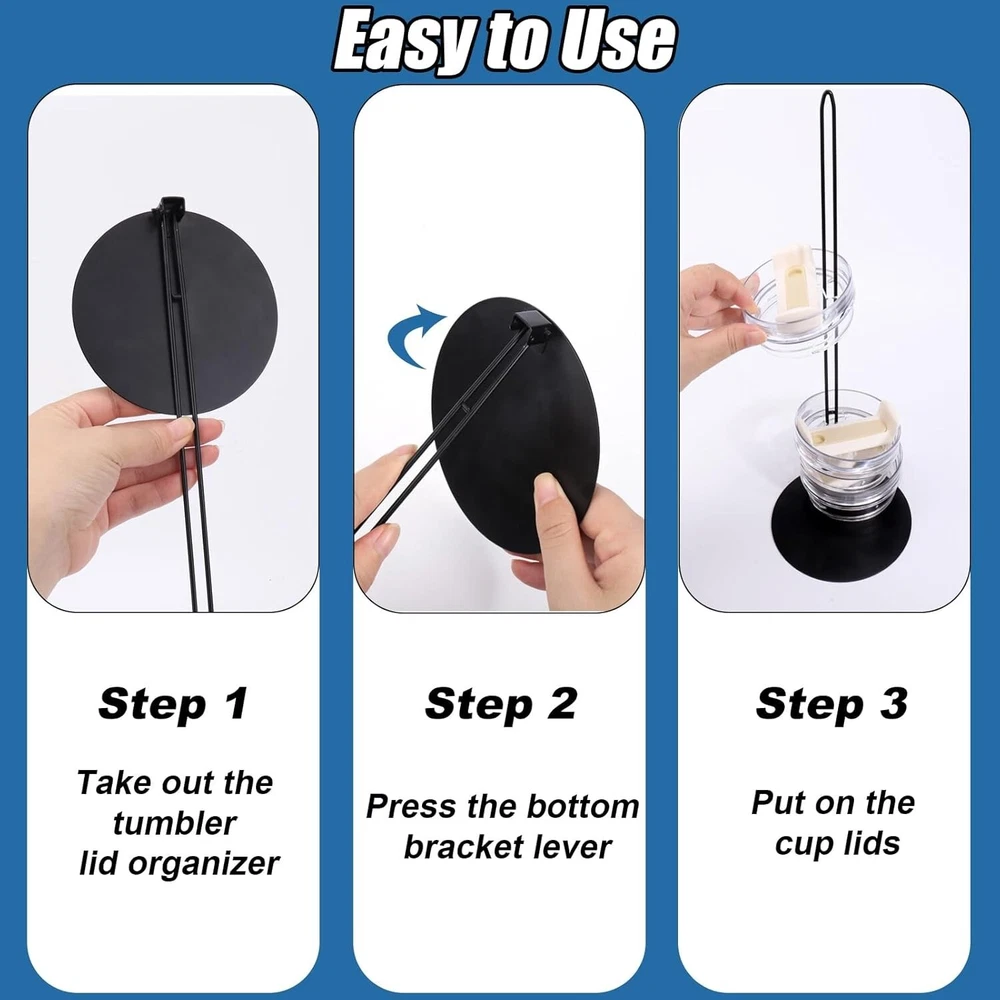 Easy to Use

Step 1

Take out the tumbler lid organizer

Step 2

Press the bottom bracket lever

Step 3

Put on the cup lids