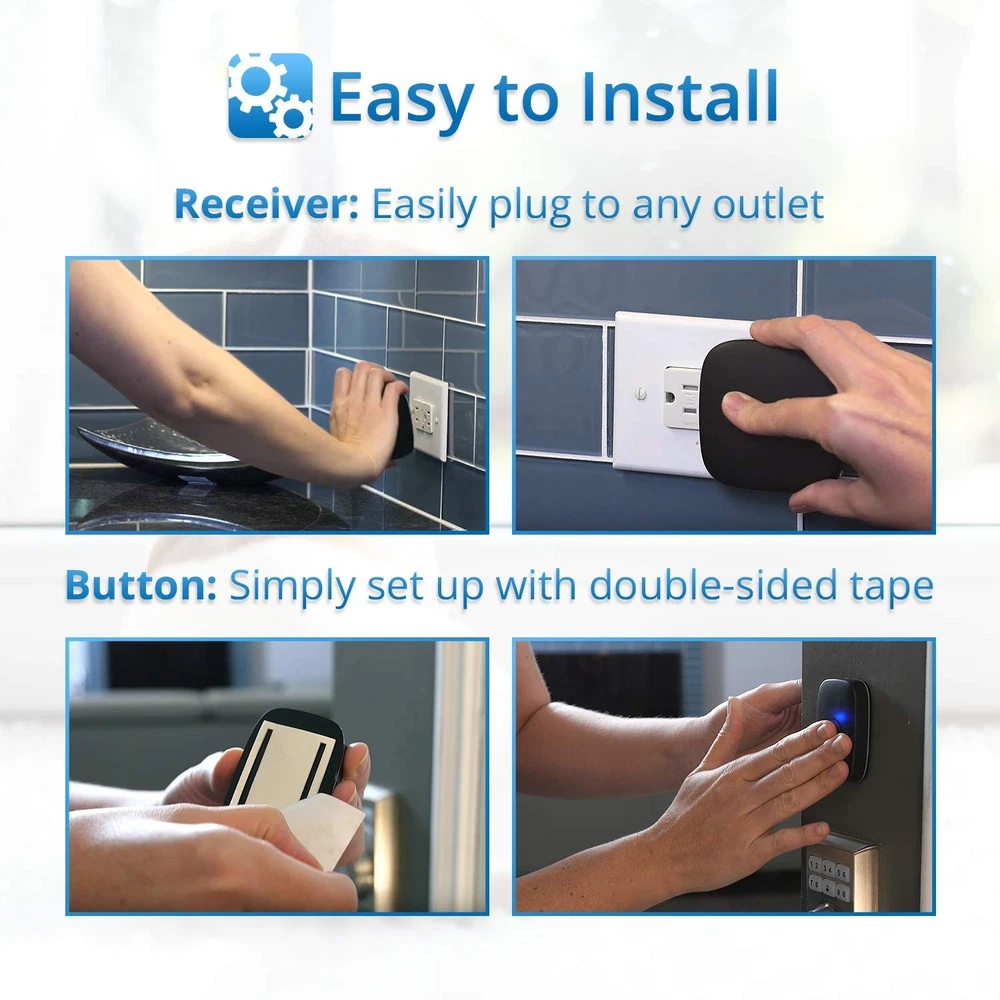 Easy to Install

Receiver: Easily plug to any outlet

Button: Simply set up with double-sided tape