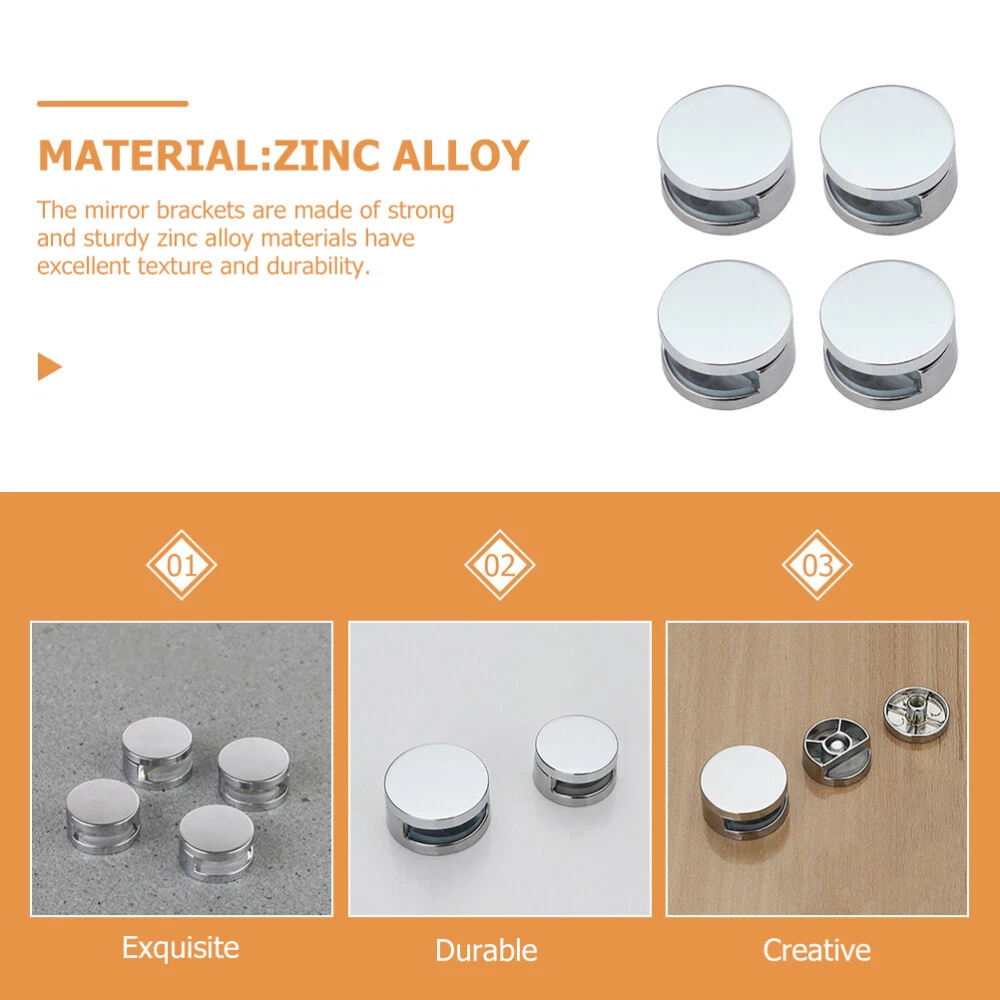 MATERIAL:ZINC ALLOY

The mirror brackets are made of strong and sturdy zinc alloy materials have excellent texture and durability.

01

02

03

Exquisite

Durable

Creative