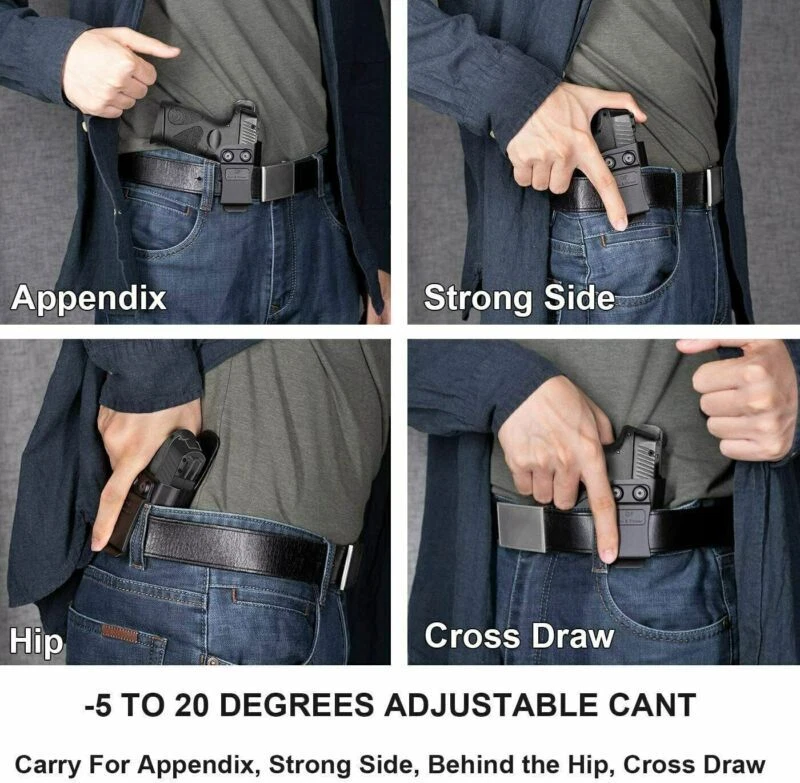 Appendix

Strong Side

Hip

Cross Draw

-5 TO 20 DEGREES ADJUSTABLE CANT

Carry For Appendix, Strong Side, Behind the Hip, Cross Draw