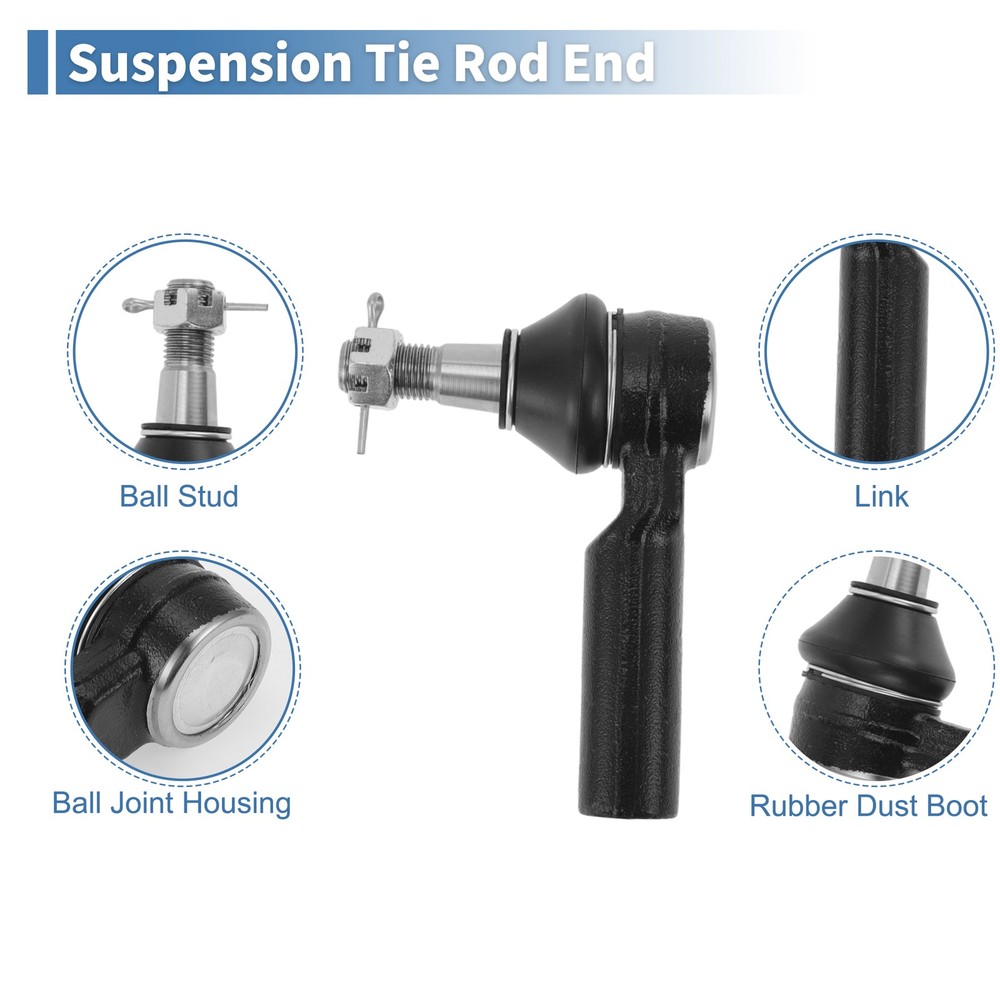 Suspension Tie Rod End

Ball Stud

Link

Ball Joint Housing

Rubber Dust Boot