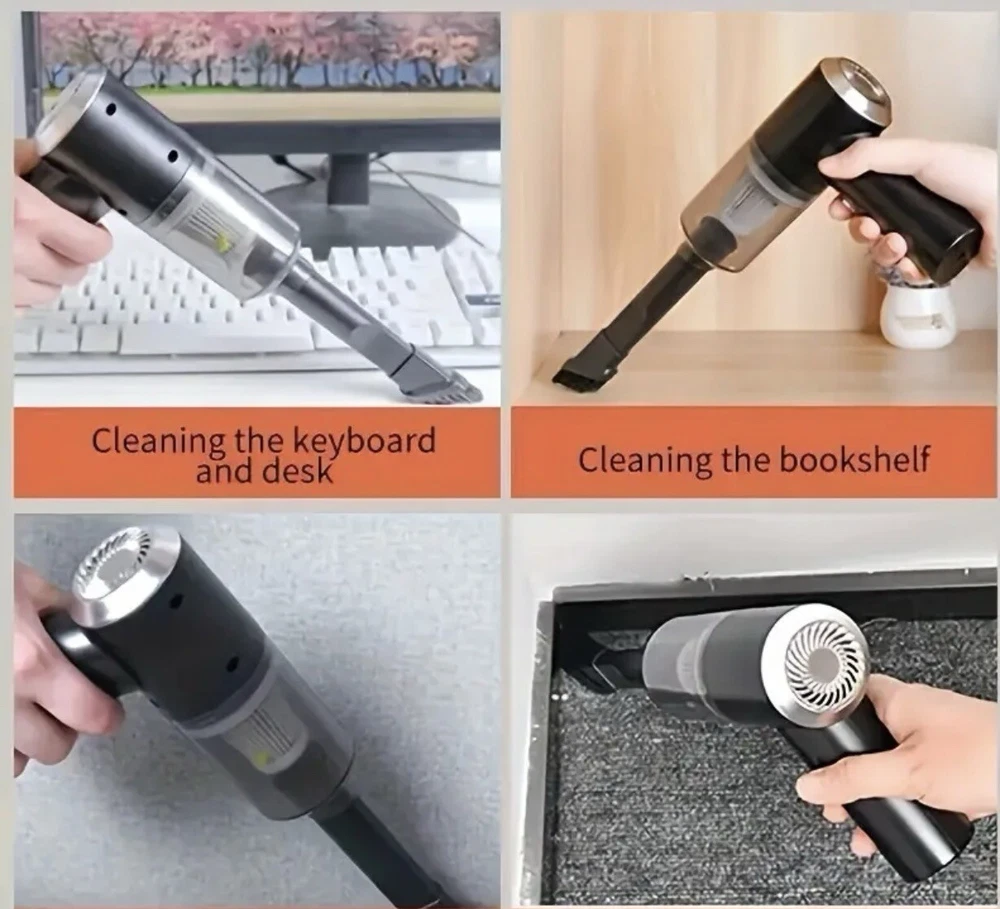 Cleaning the keyboard and desk

Cleaning the bookshelf