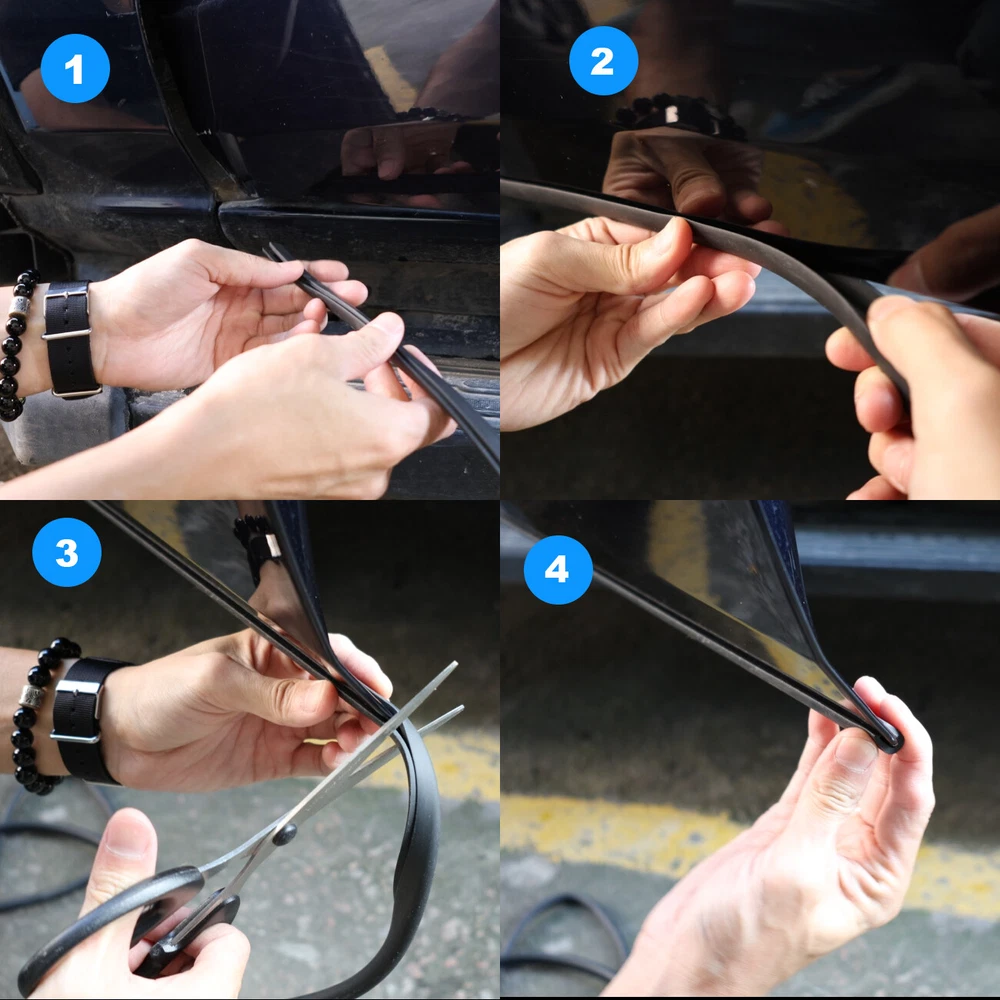 1

2

3

4