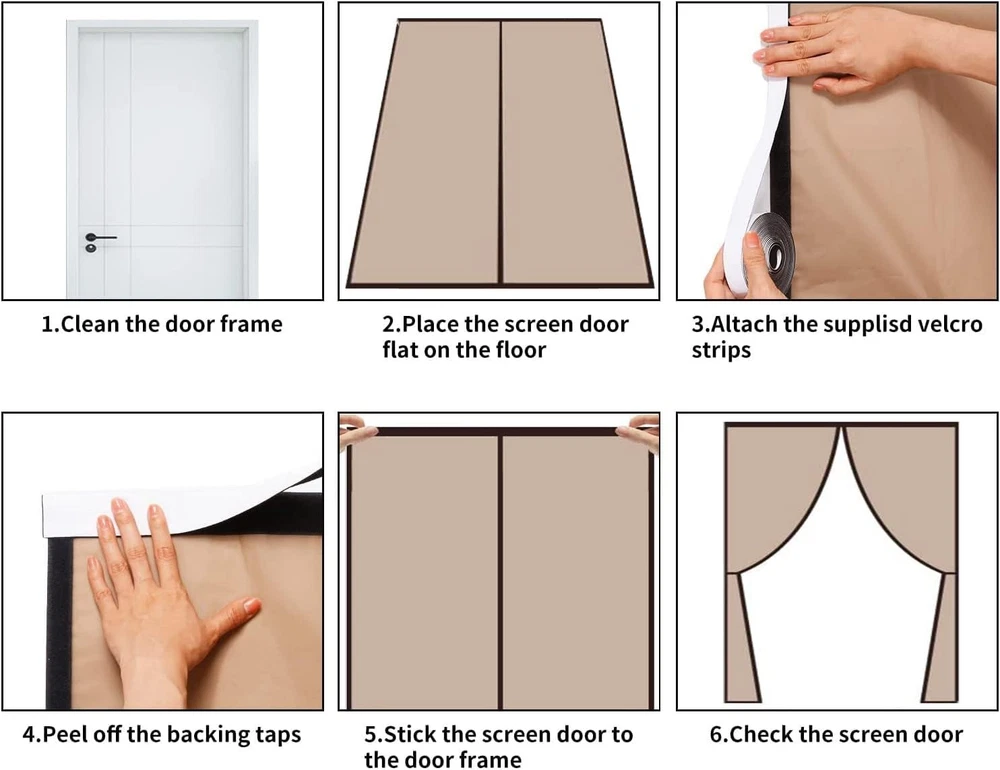 1.Clean the door frame

2.Place the screen door flat on the floor

3.Altach the supplisd velcro strips

4.Peel off the backing taps

5.Stick the screen door to the door frame

6.Check the screen door