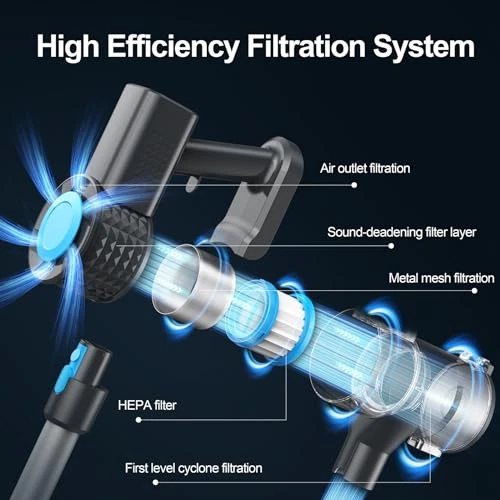 High Efficiency Filtration System

Air outlet filtration

Sound-deadening filter layer

Metal mesh filtration

HEPA filter

First level cyclone filtration