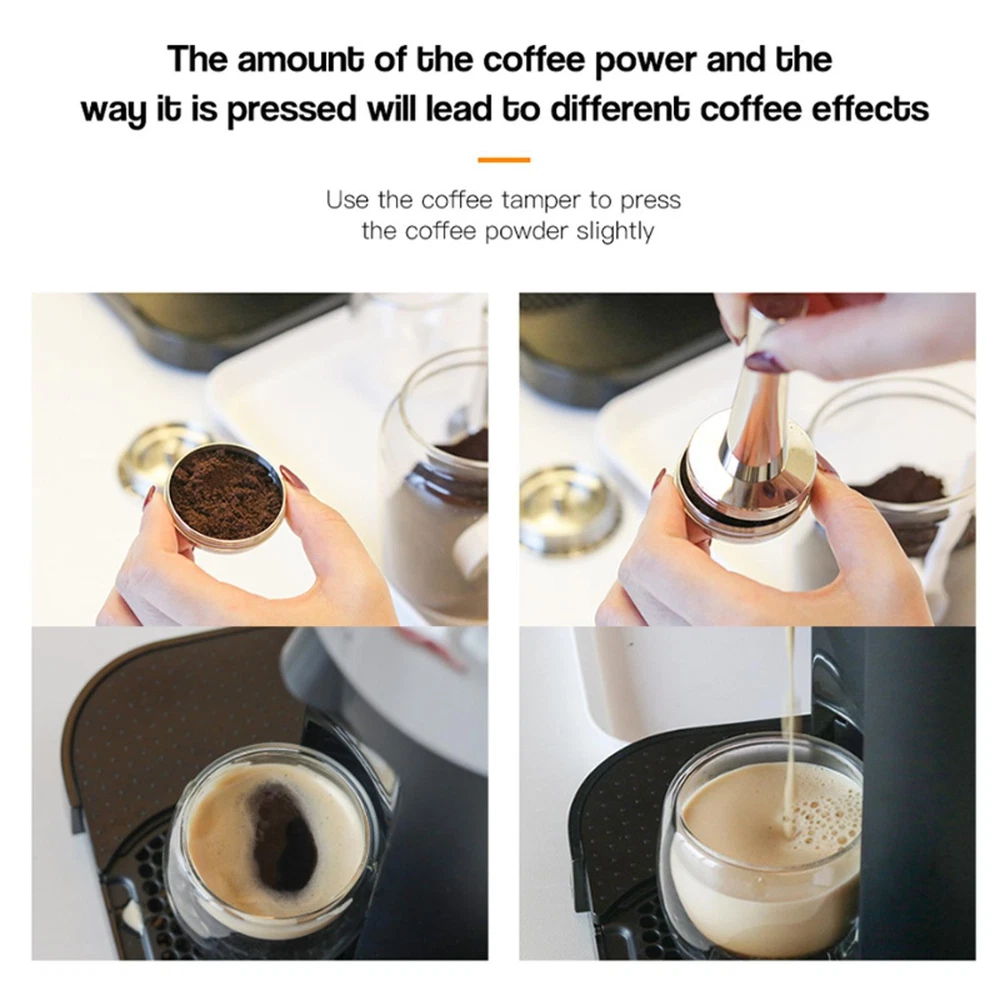 The amount of the coffee power and the way it is pressed will lead to different coffee effects

Use the coffee tamper to press the coffee powder slightly