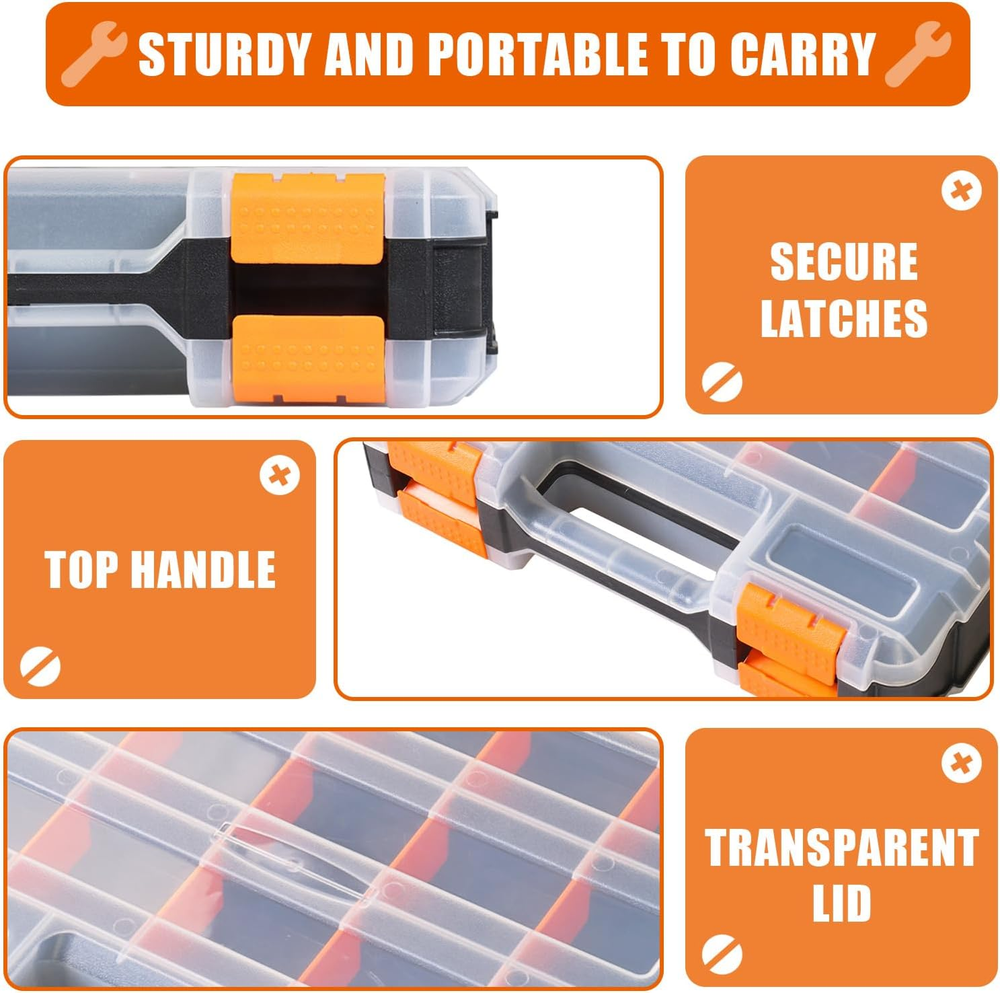 STURDY AND PORTABLE TO CARRY

SECURE LATCHES

TOP HANDLE

TRANSPARENT LID