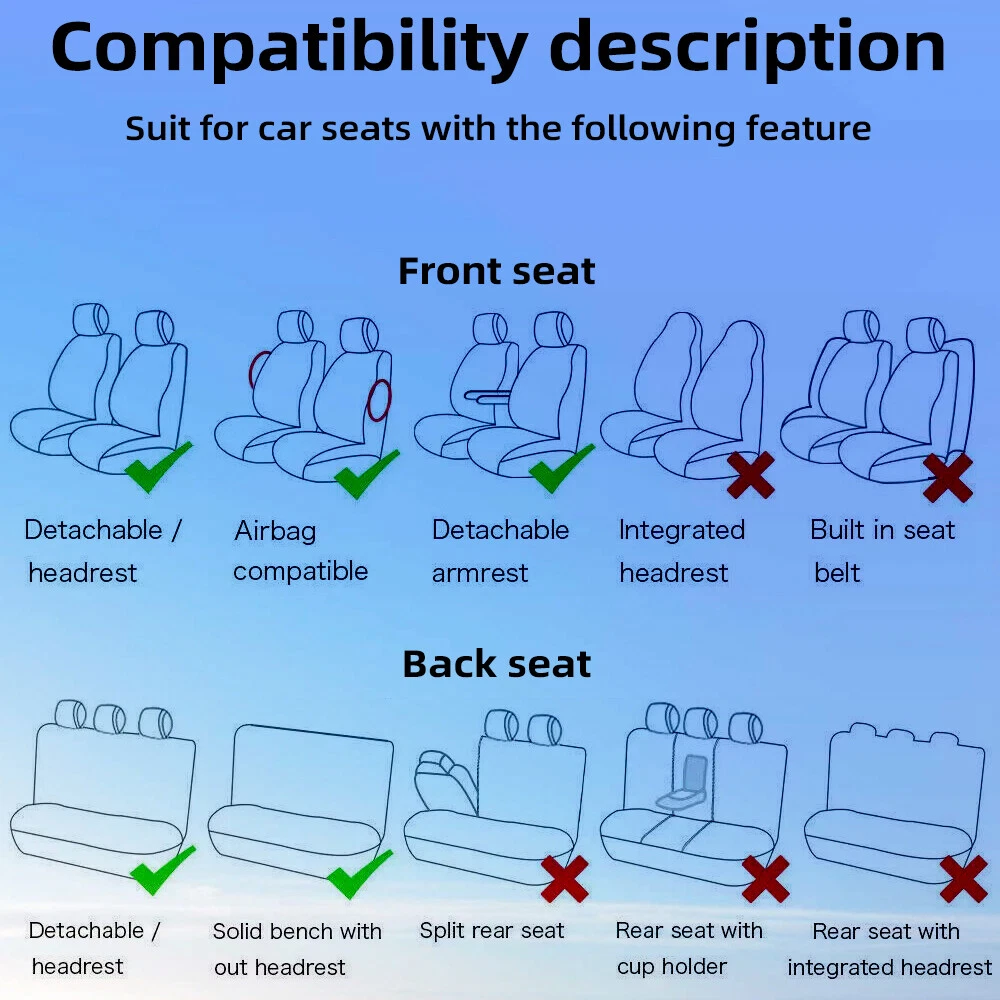 Compatibility description

Suit for car seats with the following feature

Front seat

Detachable / headrest

Airbag compatible

Detachable armrest

Integrated headrest

Built in seat belt

Back seat

Detachable / headrest

Solid bench with out headrest

Split rear seat

Rear seat with cup holder

Rear seat with integrated headrest