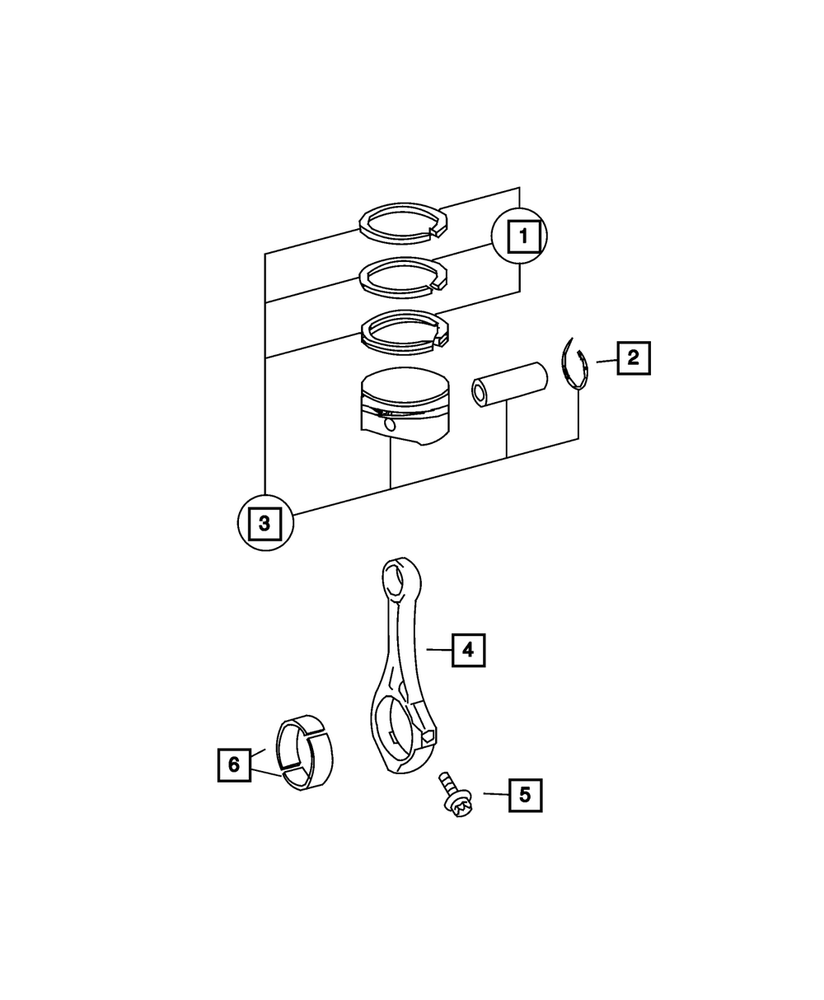 1
2
3
4
6
5