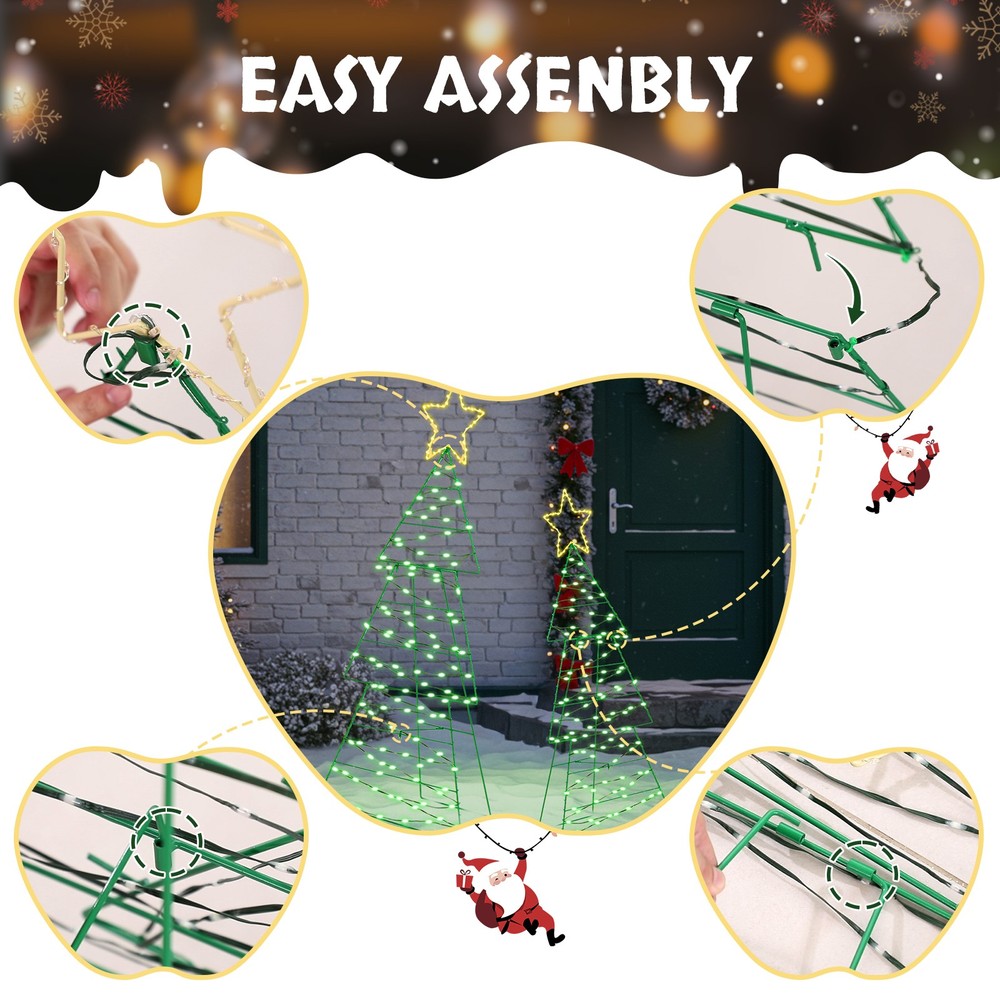 EASY ASSENBLY