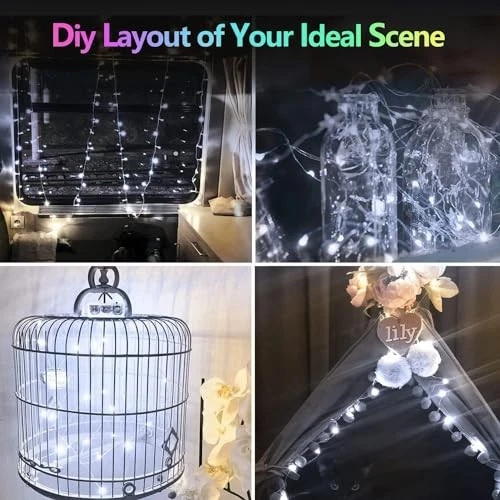 Diy Layout of Your Ideal Scene

lily