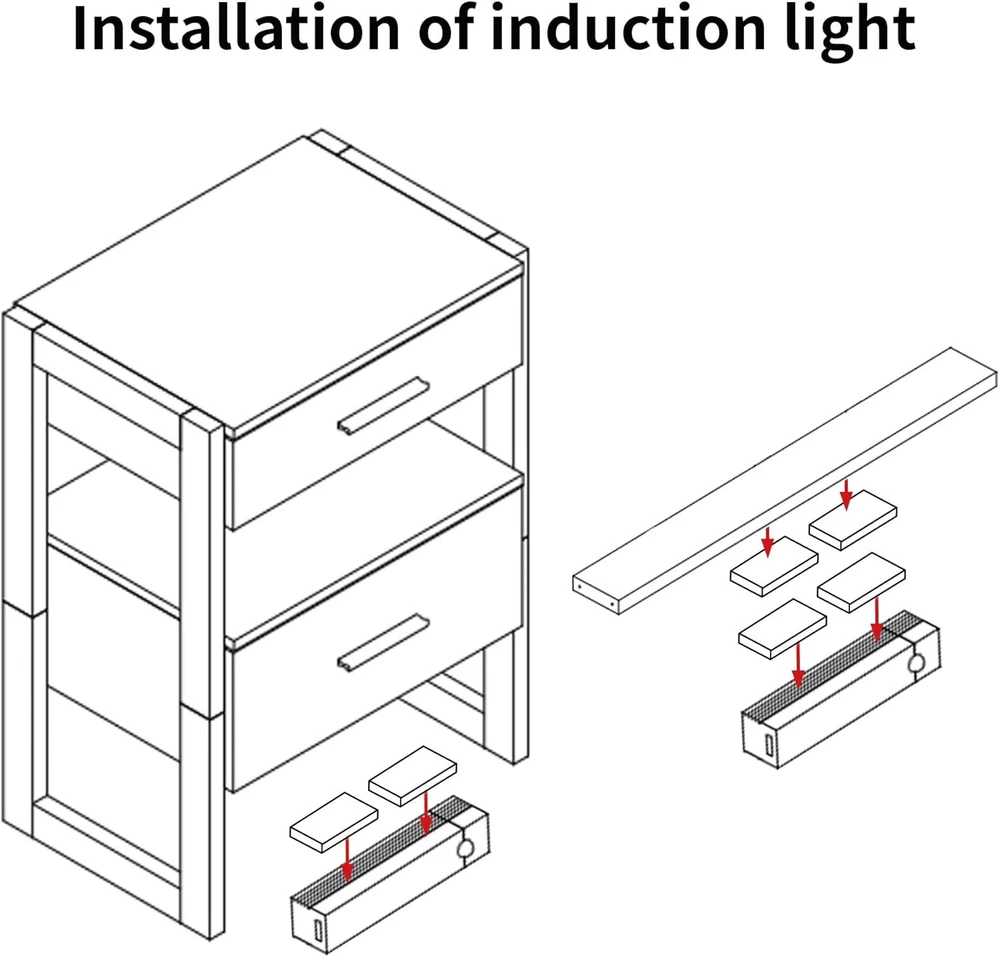 Installation of induction light