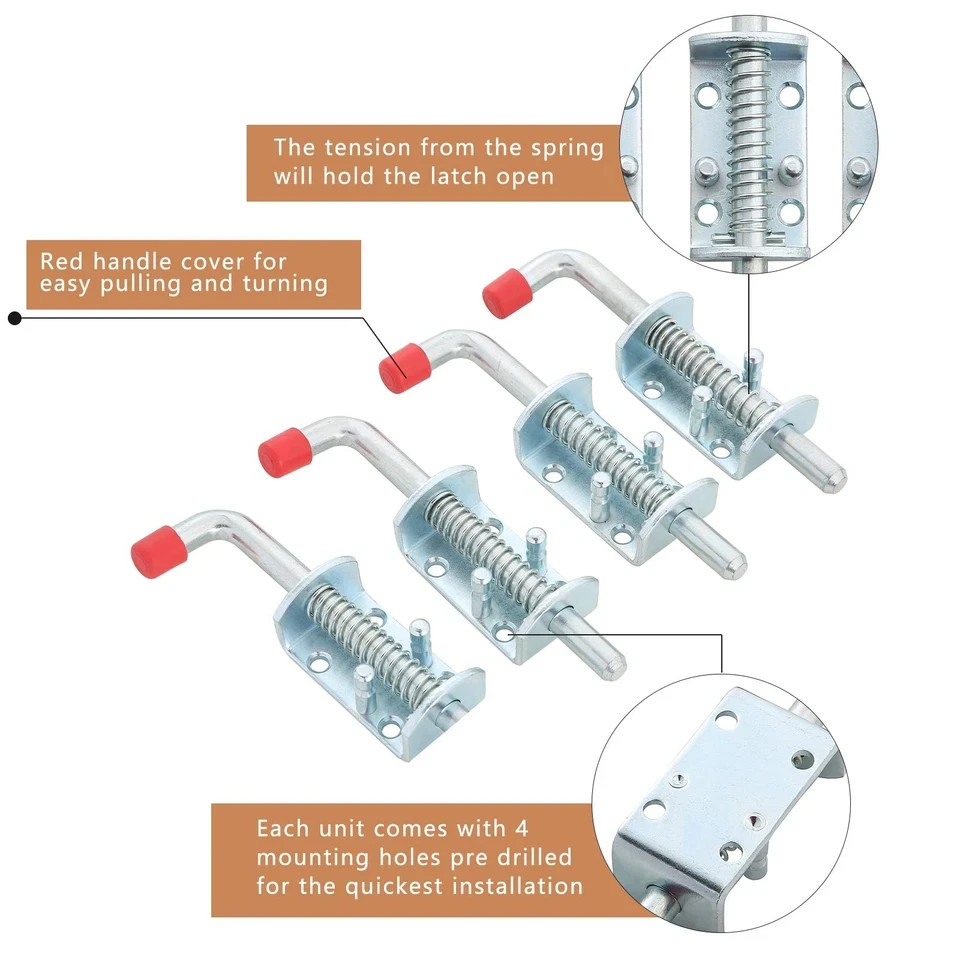 The tension from the spring will hold the latch open

Red handle cover for easy pulling and turning

Each unit comes with 4 mounting holes pre drilled for the quickest installation