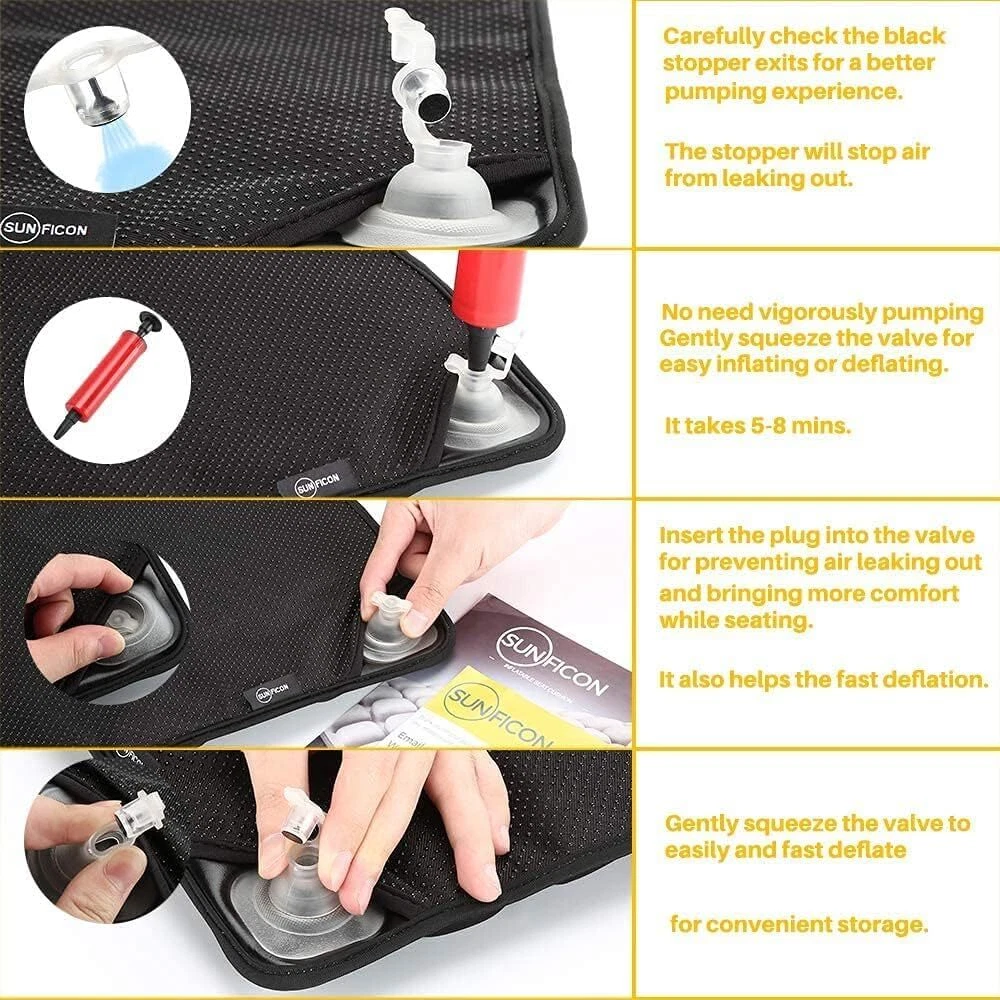 SUNFICON

Carefully check the black stopper exits for a better pumping experience.

The stopper will stop air from leaking out.

SUNFICON

No need vigorously pumping Gently squeeze the valve for easy inflating or deflating.

It takes 5-8 mins.

SUNFICON

SUNFICON

SUNFICON

Email

Insert the plug into the valve for preventing air leaking out and bringing more comfort while seating.

It also helps the fast deflation.

Gently squeeze the valve to easily and fast deflate

for convenient storage.