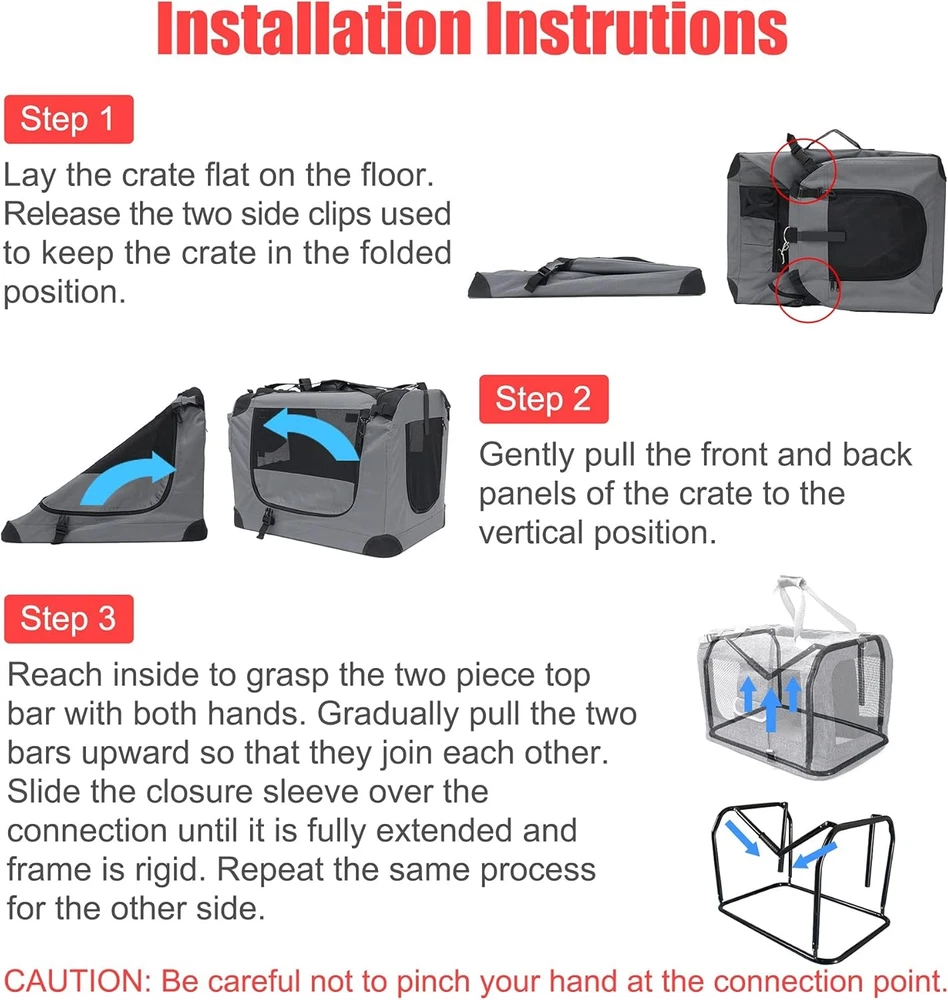 Installation Instrutions

Step 1

Lay the crate flat on the floor. Release the two side clips used to keep the crate in the folded position.

Step 2

Gently pull the front and back panels of the crate to the vertical position.

Step 3

Reach inside to grasp the two piece top bar with both hands. Gradually pull the two bars upward so that they join each other. Slide the closure sleeve over the connection until it is fully extended and frame is rigid. Repeat the same process for the other side.

CAUTION: Be careful not to pinch your hand at the connection point.