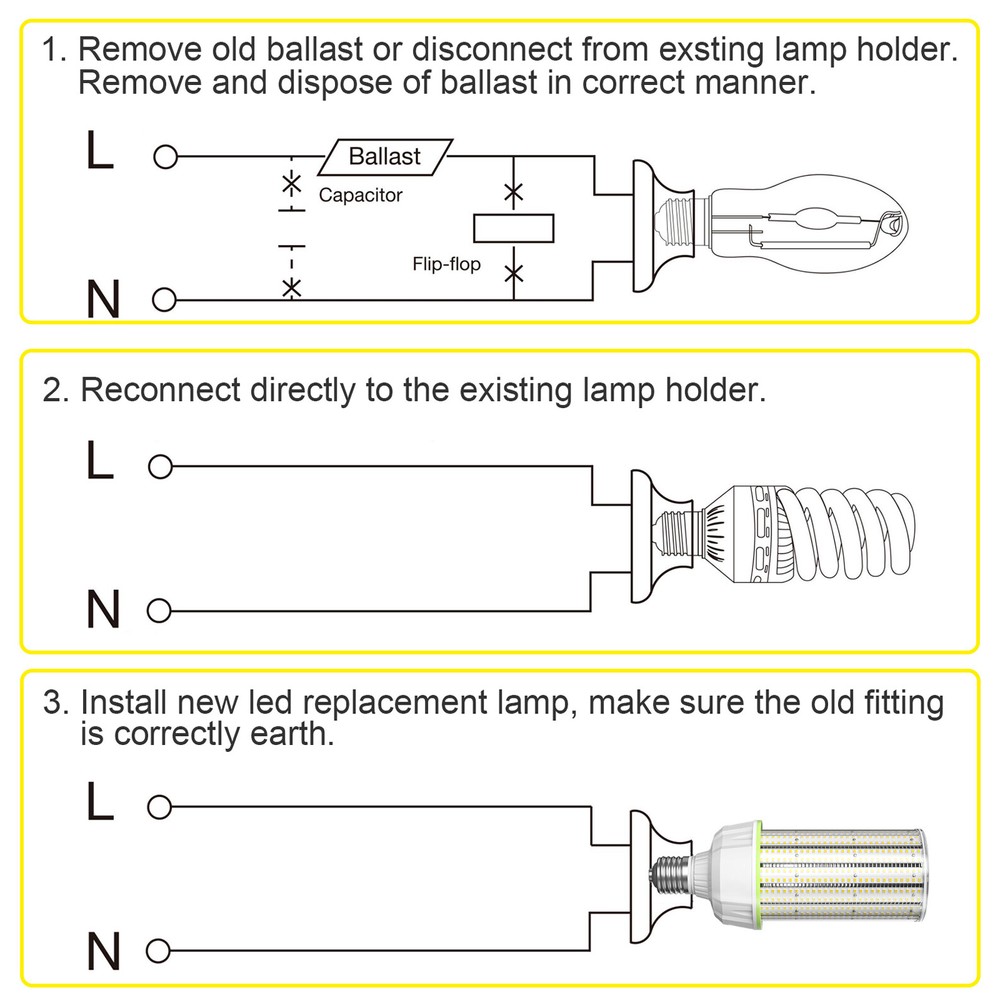 1. Remove old ballast or disconnect from exsting lamp holder. Remove and dispose of ballast in correct manner.

L

Ballast

Capacitor

Flip-flop

N

2. Reconnect directly to the existing lamp holder.

L

N

3. Install new led replacement lamp, make sure the old fitting is correctly earth.

L

N