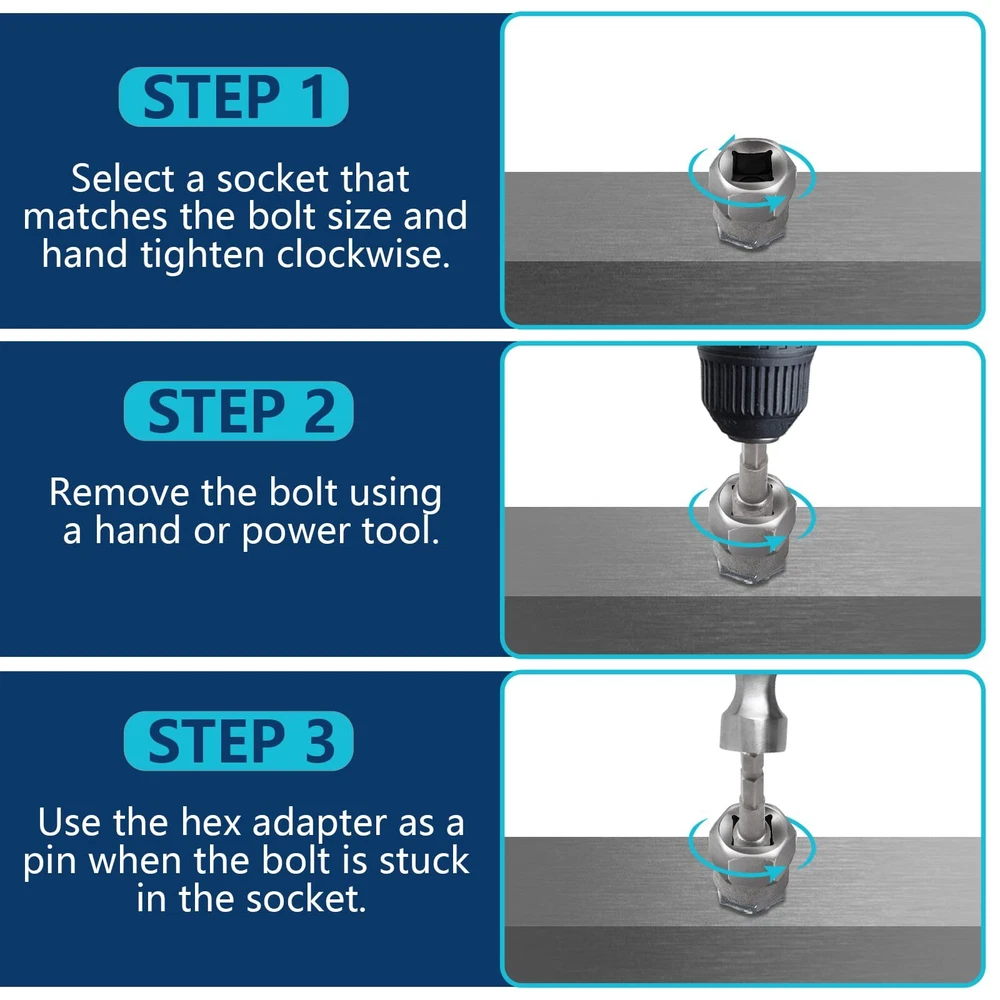 STEP 1

Select a socket that matches the bolt size and hand tighten clockwise.

STEP 2

Remove the bolt using a hand or power tool.

STEP 3

Use the hex adapter as a pin when the bolt is stuck in the socket.