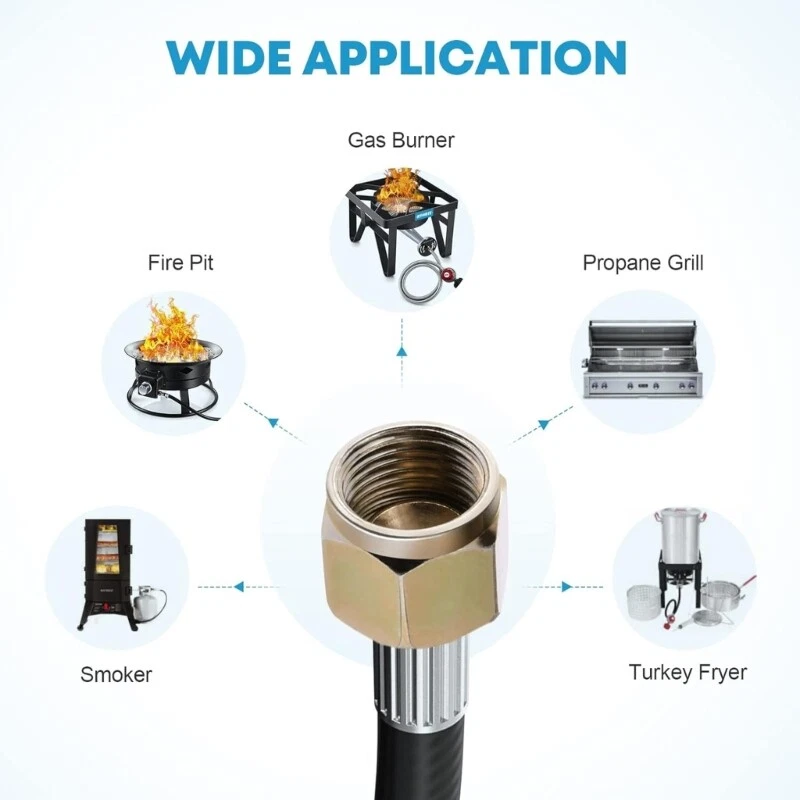 WIDE APPLICATION

Gas Burner

Fire Pit

Propane Grill

Smoker

Turkey Fryer