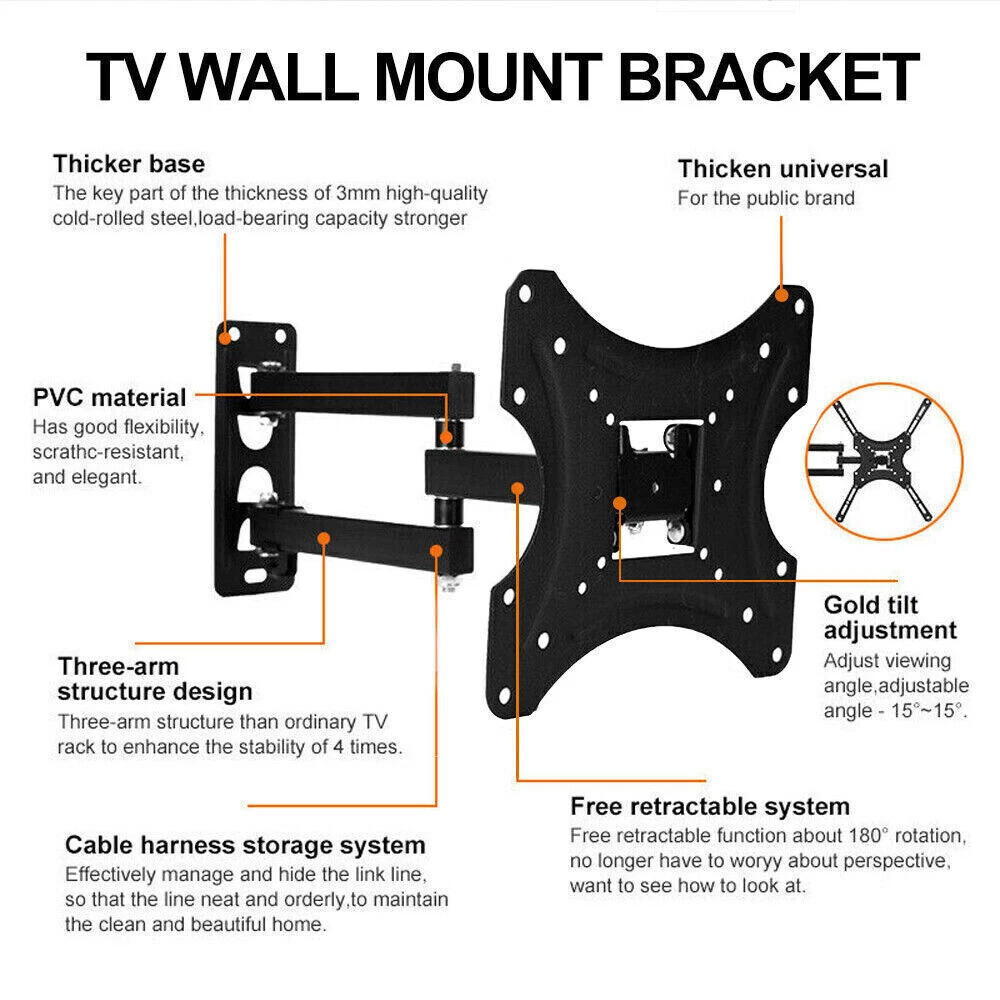 TV WALL MOUNT BRACKET

Thicker base
The key part of the thickness of 3mm high-quality cold-rolled steel,load-bearing capacity stronger

Thicken universal
For the public brand

PVC material
Has good flexibility, scrathc-resistant, and elegant.

Gold tilt adjustment
Adjust viewing angle,adjustable angle - 15°~15°.

Three-arm structure design
Three-arm structure than ordinary TV rack to enhance the stability of 4 times.

Free retractable system
Free retractable function about 180° rotation, no longer have to woryy about perspective, want to see how to look at.

Cable harness storage system
Effectively manage and hide the link line, so that the line neat and orderly,to maintain the clean and beautiful home.