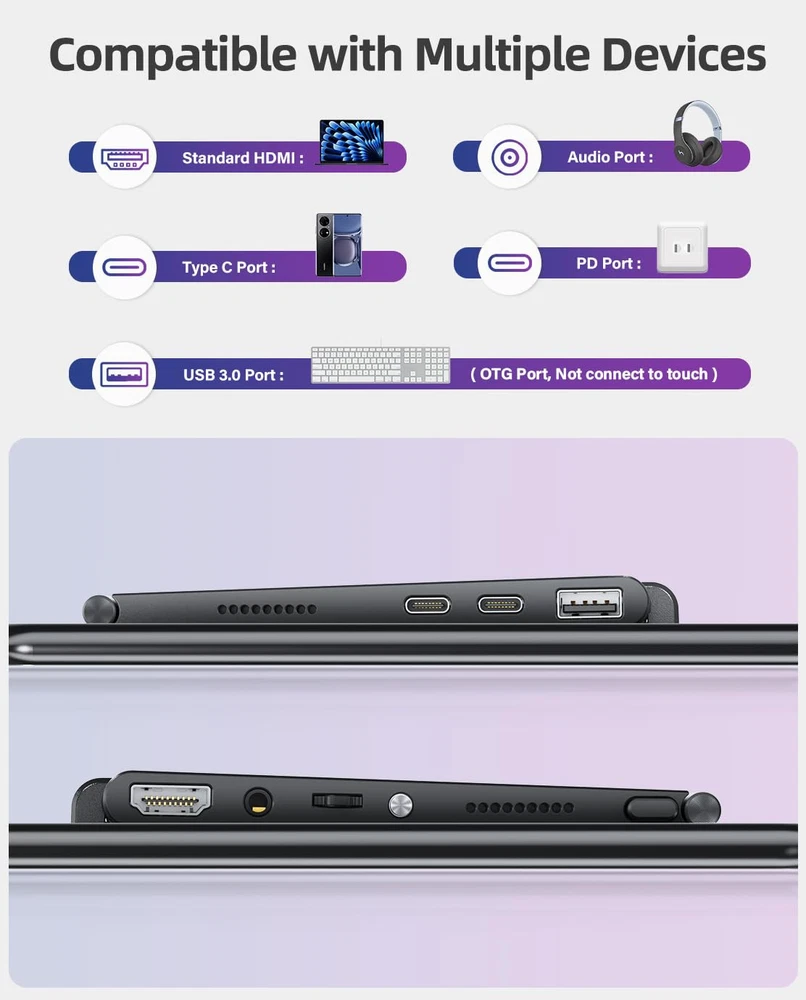 Compatible with Multiple Devices

Standard HDMI :

Audio Port :

Type C Port :

PD Port :

USB 3.0 Port : ( OTG Port, Not connect to touch )