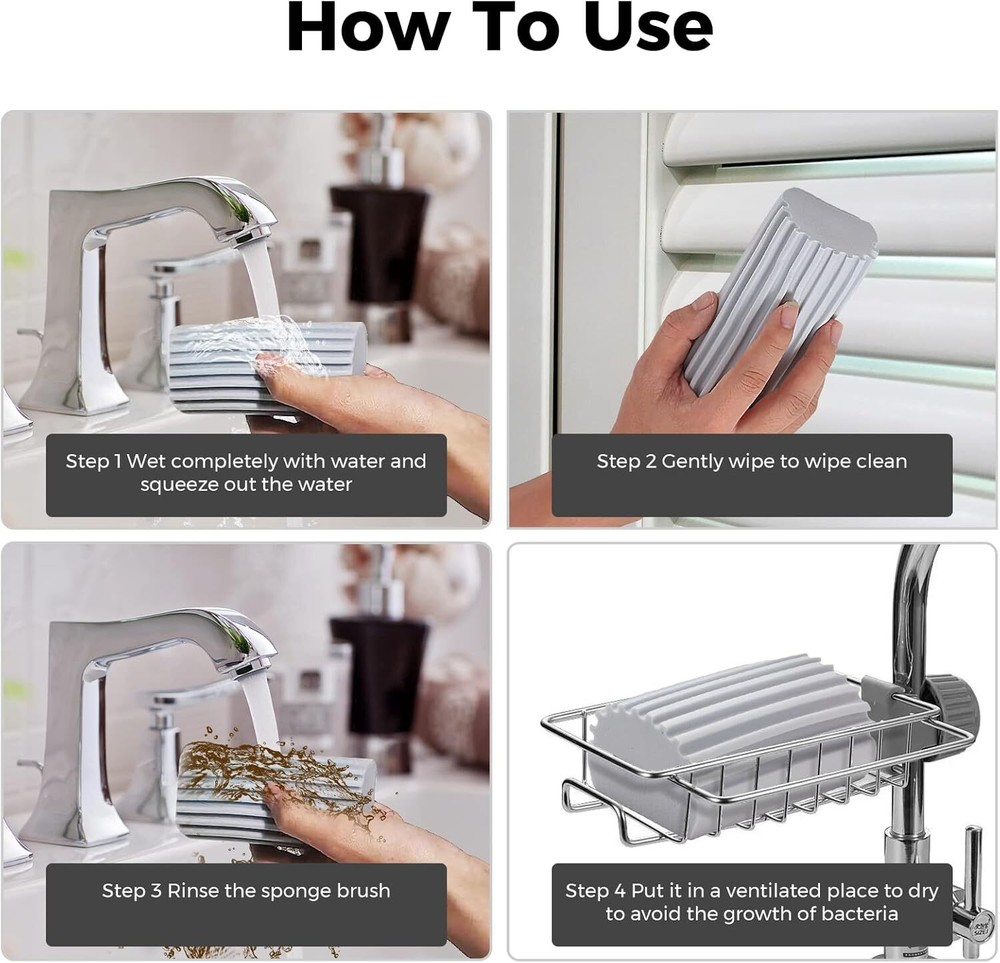 How To Use

Step 1 Wet completely with water and squeeze out the water

Step 2 Gently wipe to wipe clean

Step 3 Rinse the sponge brush

Step 4 Put it in a ventilated place to dry to avoid the growth of bacteria