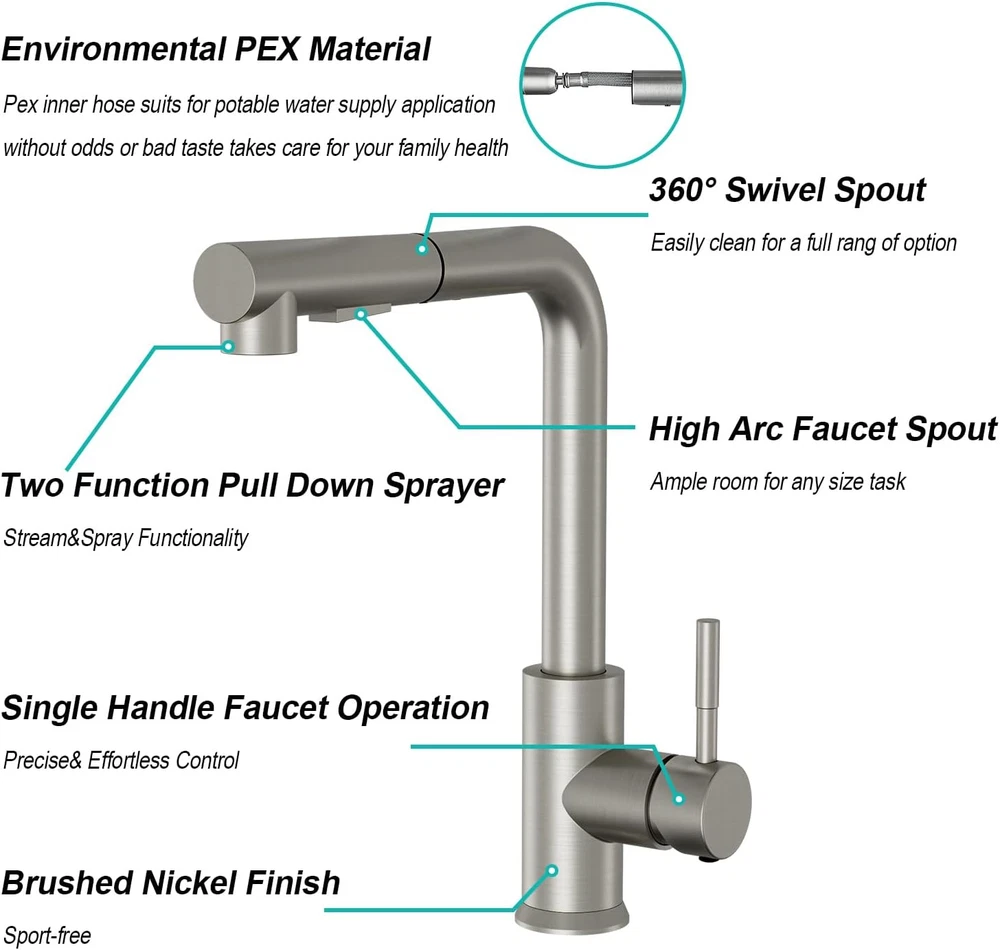 Environmental PEX Material

Pex inner hose suits for potable water supply application without odds or bad taste takes care for your family health

360° Swivel Spout

Easily clean for a full rang of option

High Arc Faucet Spout

Ample room for any size task

Two Function Pull Down Sprayer

Stream&Spray Functionality

Single Handle Faucet Operation

Precise& Effortless Control

Brushed Nickel Finish

Sport-free