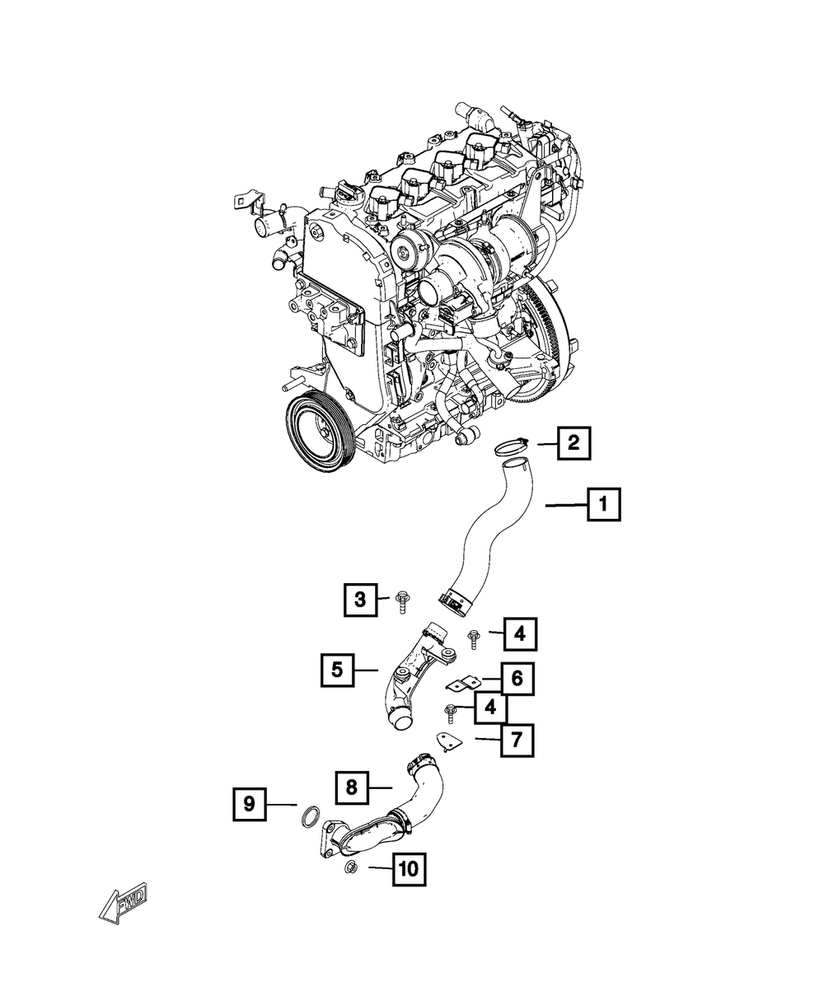 2
1
3
4
5
6
4
7
8
9
10
FWD