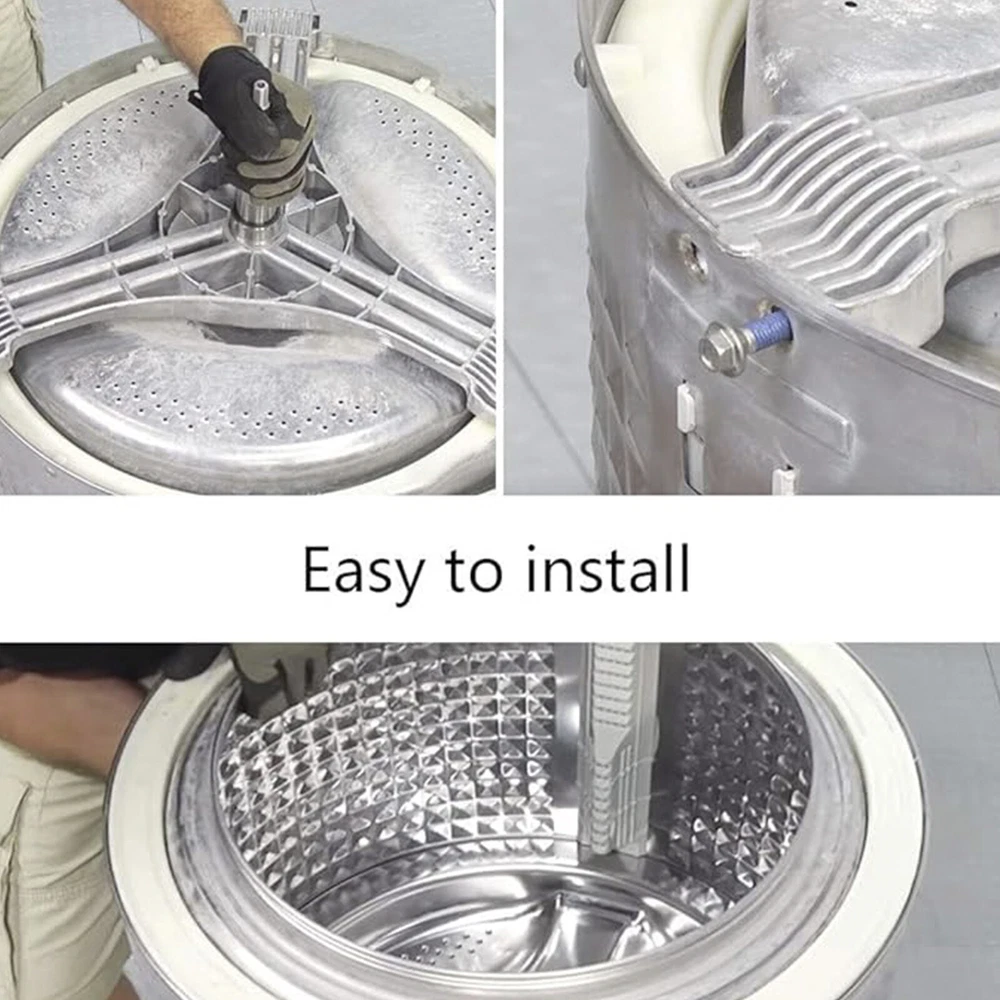 Easy to install