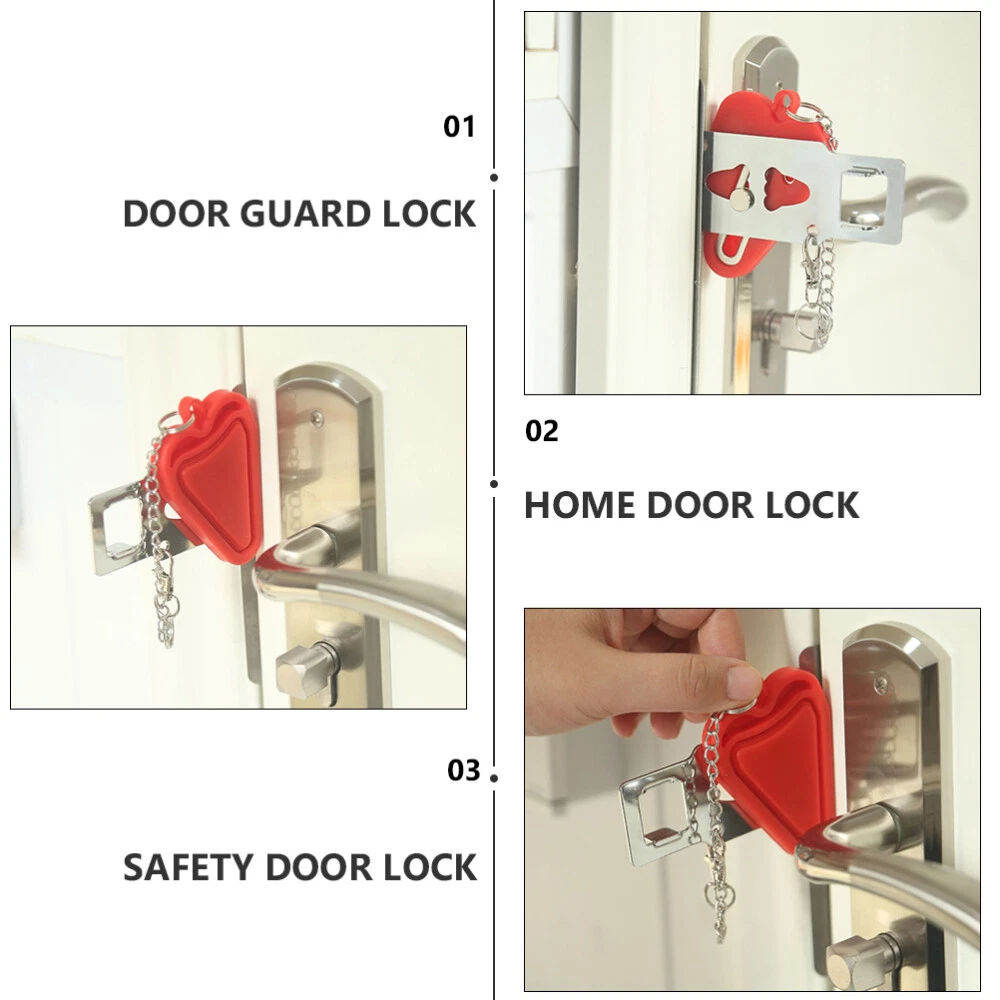 01

DOOR GUARD LOCK

02

HOME DOOR LOCK

03

SAFETY DOOR LOCK