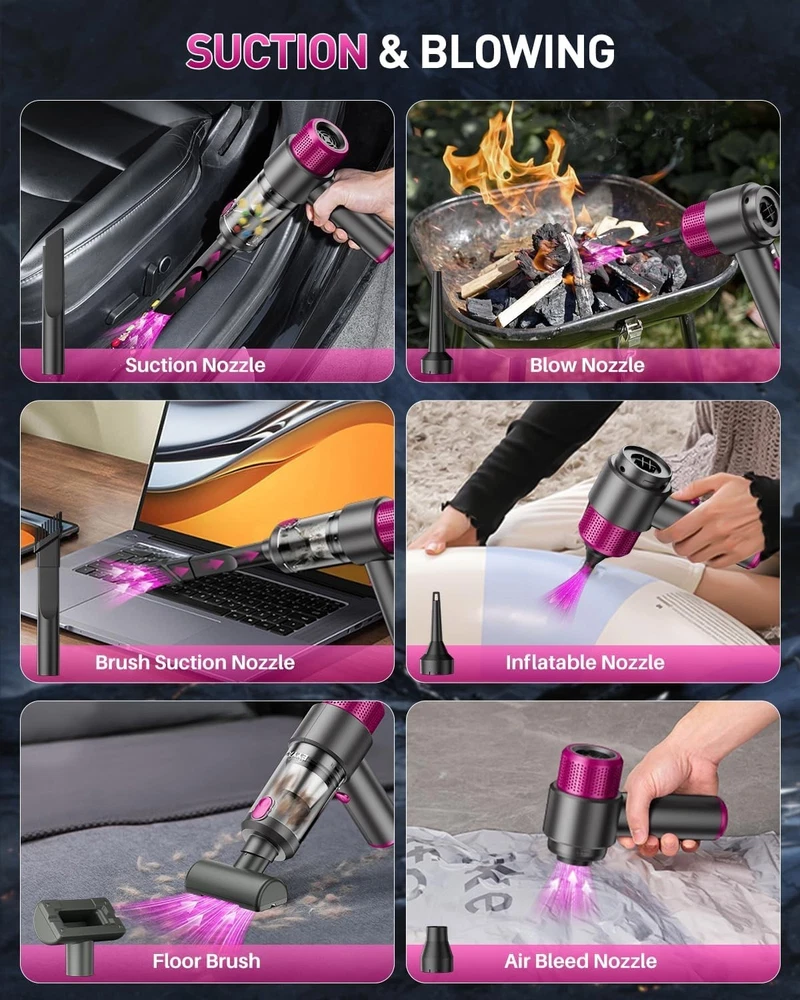 SUCTION & BLOWING

Suction Nozzle

Blow Nozzle

Brush Suction Nozzle

Inflatable Nozzle

Floor Brush

Air Bleed Nozzle