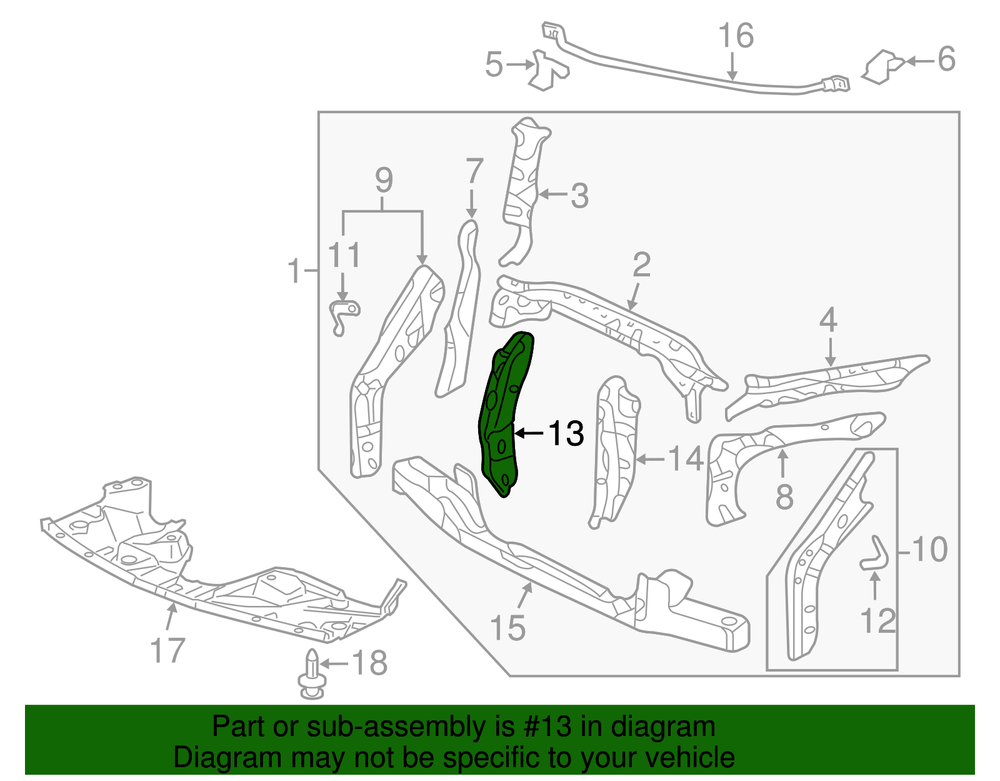 16
5
6
9
7
3
1
11
2
4
13
14
8
10
12
15
17
18

Part or sub-assembly is #13 in diagram
Diagram may not be specific to your vehicle