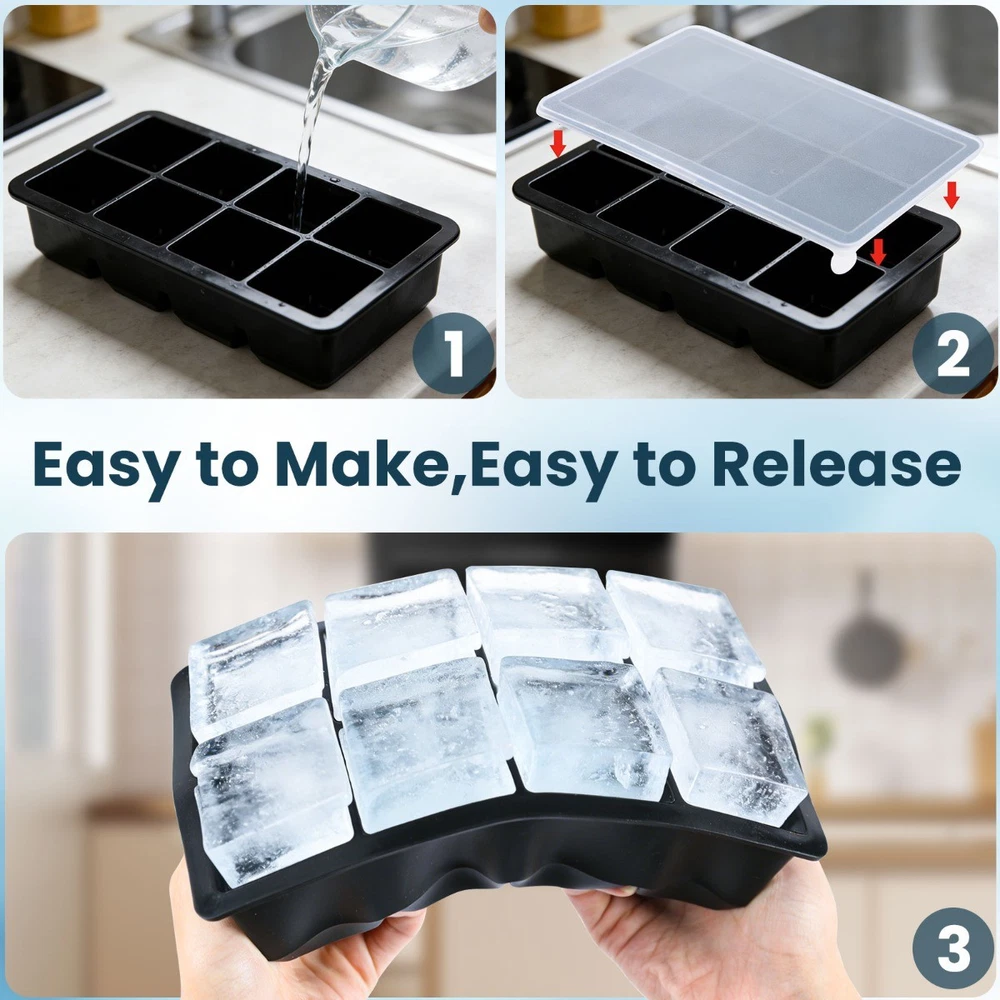 1

2

Easy to Make,Easy to Release

3