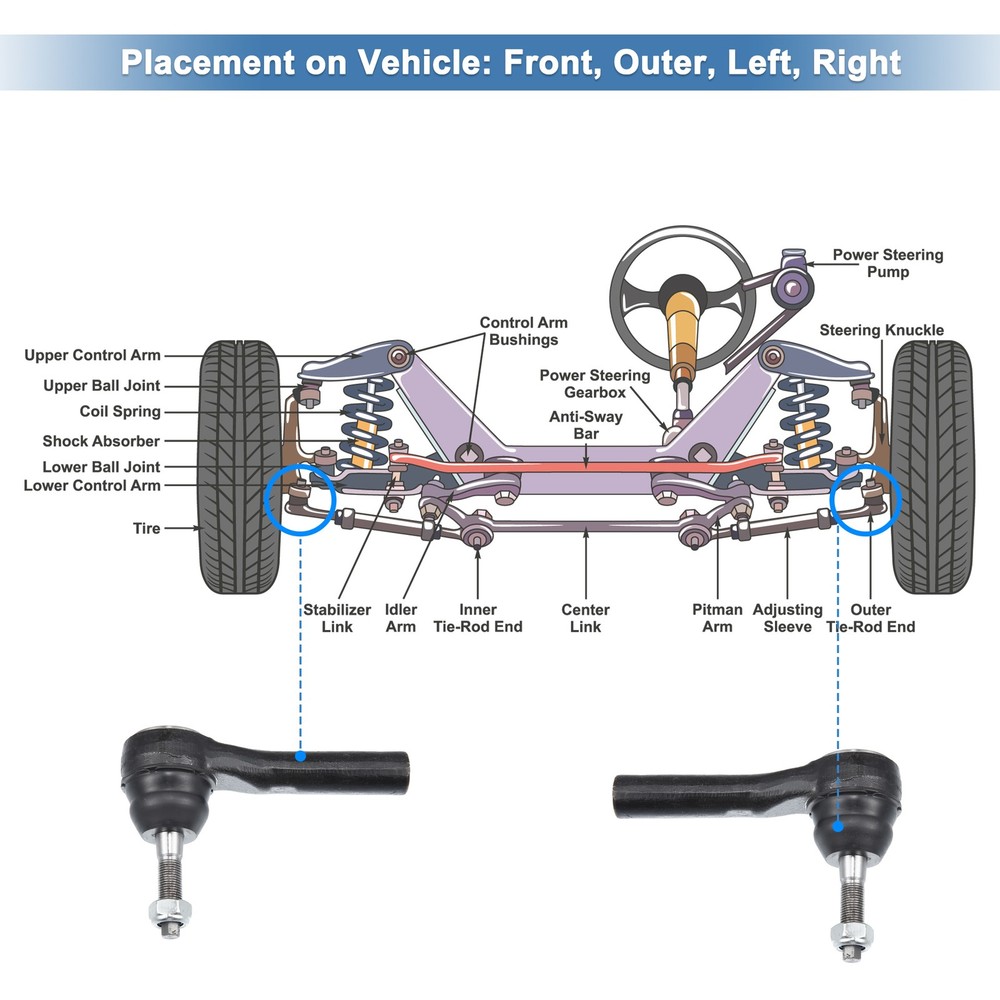 Placement on Vehicle: Front, Outer, Left, Right

Power Steering Pump

Control Arm Bushings

Steering Knuckle

Upper Control Arm

Upper Ball Joint

Coil Spring

Shock Absorber

Lower Ball Joint

Lower Control Arm

Tire

Power Steering Gearbox

Anti-Sway Bar

Stabilizer Link

Idler Arm

Inner Tie-Rod End

Center Link

Pitman Arm

Adjusting Sleeve

Outer Tie-Rod End