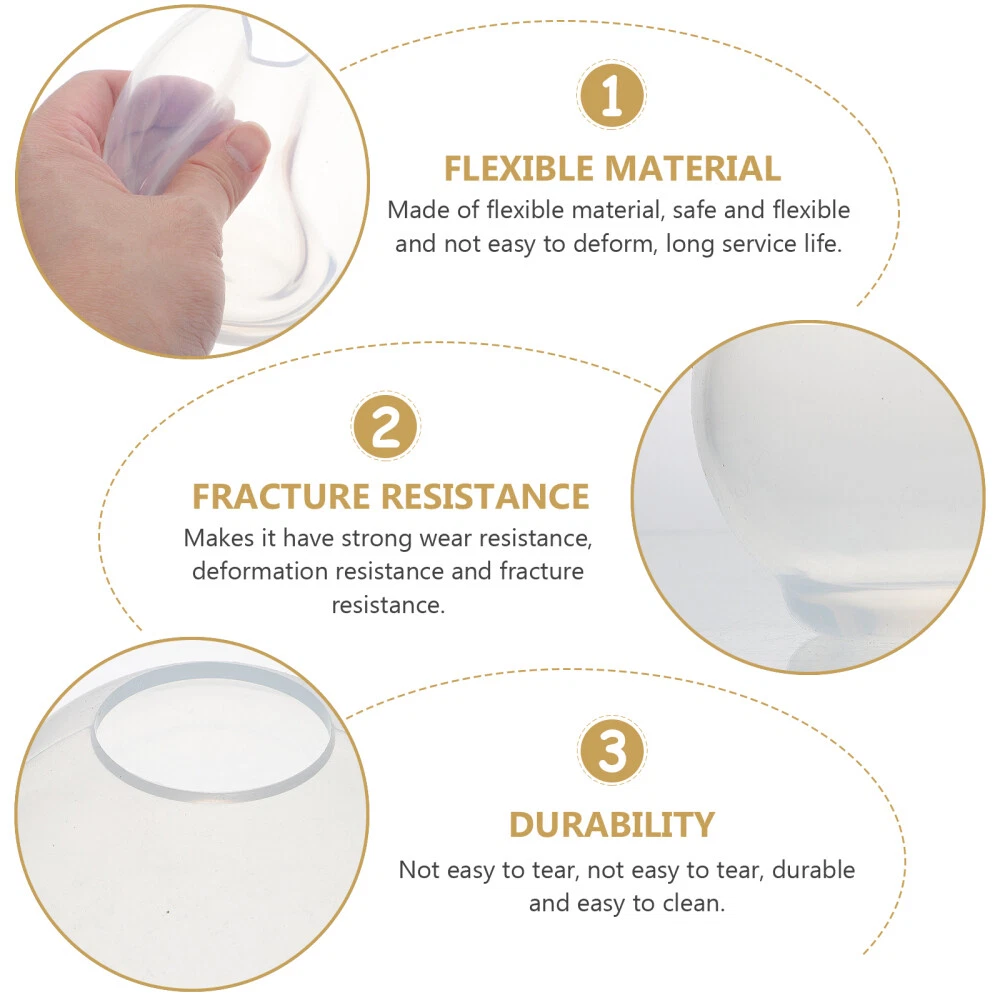 1

FLEXIBLE MATERIAL

Made of flexible material, safe and flexible and not easy to deform, long service life.

2

FRACTURE RESISTANCE

Makes it have strong wear resistance, deformation resistance and fracture resistance.

3

DURABILITY

Not easy to tear, not easy to tear, durable and easy to clean.