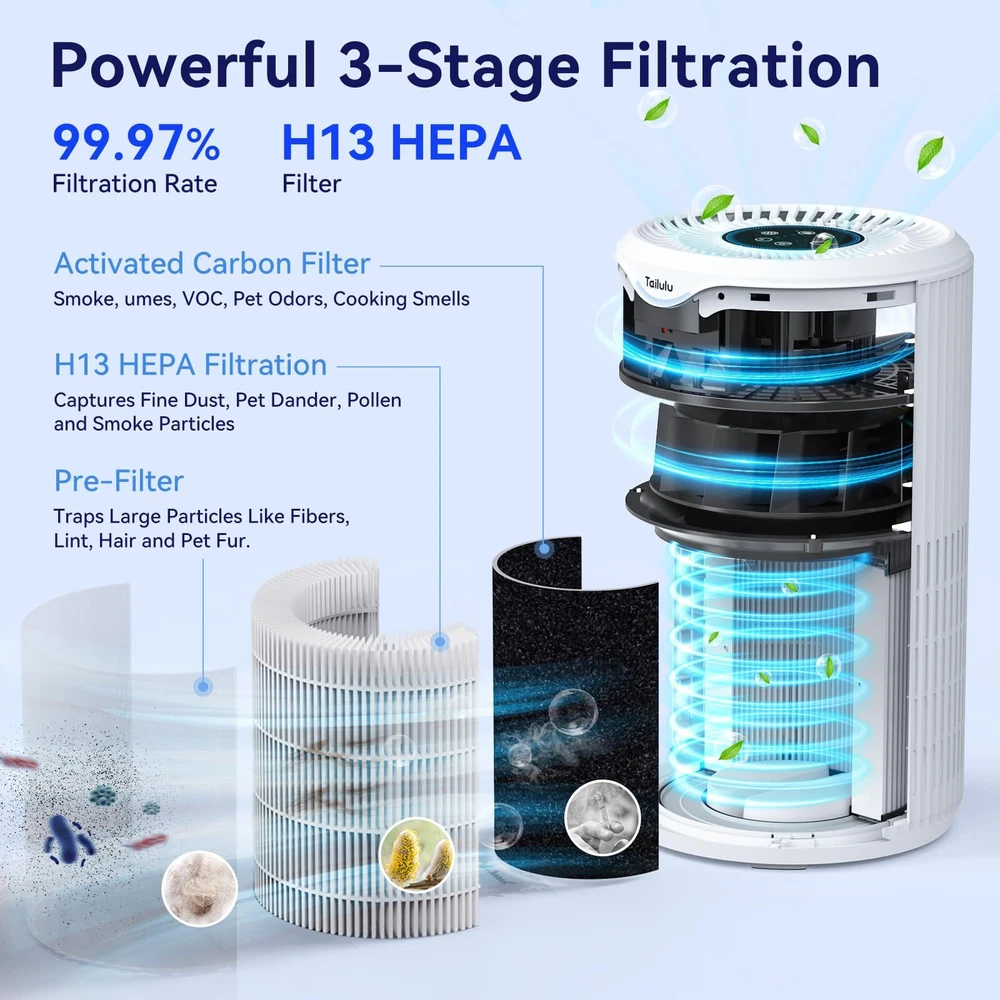 Powerful 3-Stage Filtration

99.97%
Filtration Rate

H13 HEPA
Filter

Activated Carbon Filter
Smoke, umes, VOC, Pet Odors, Cooking Smells

H13 HEPA Filtration
Captures Fine Dust, Pet Dander, Pollen and Smoke Particles

Pre-Filter
Traps Large Particles Like Fibers, Lint, Hair and Pet Fur.

Tailulu