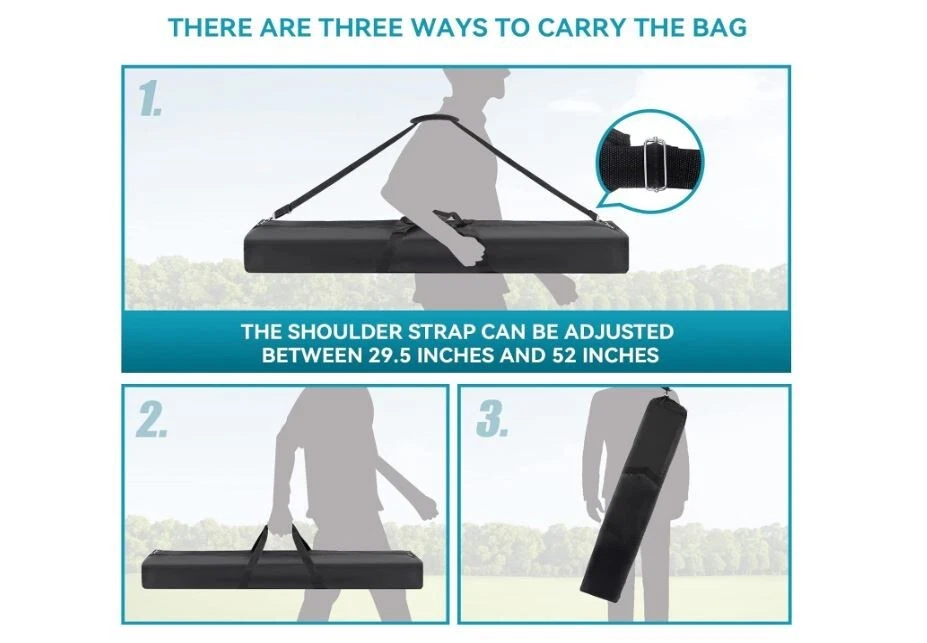 THERE ARE THREE WAYS TO CARRY THE BAG

1.

THE SHOULDER STRAP CAN BE ADJUSTED BETWEEN 29.5 INCHES AND 52 INCHES

2.

3.