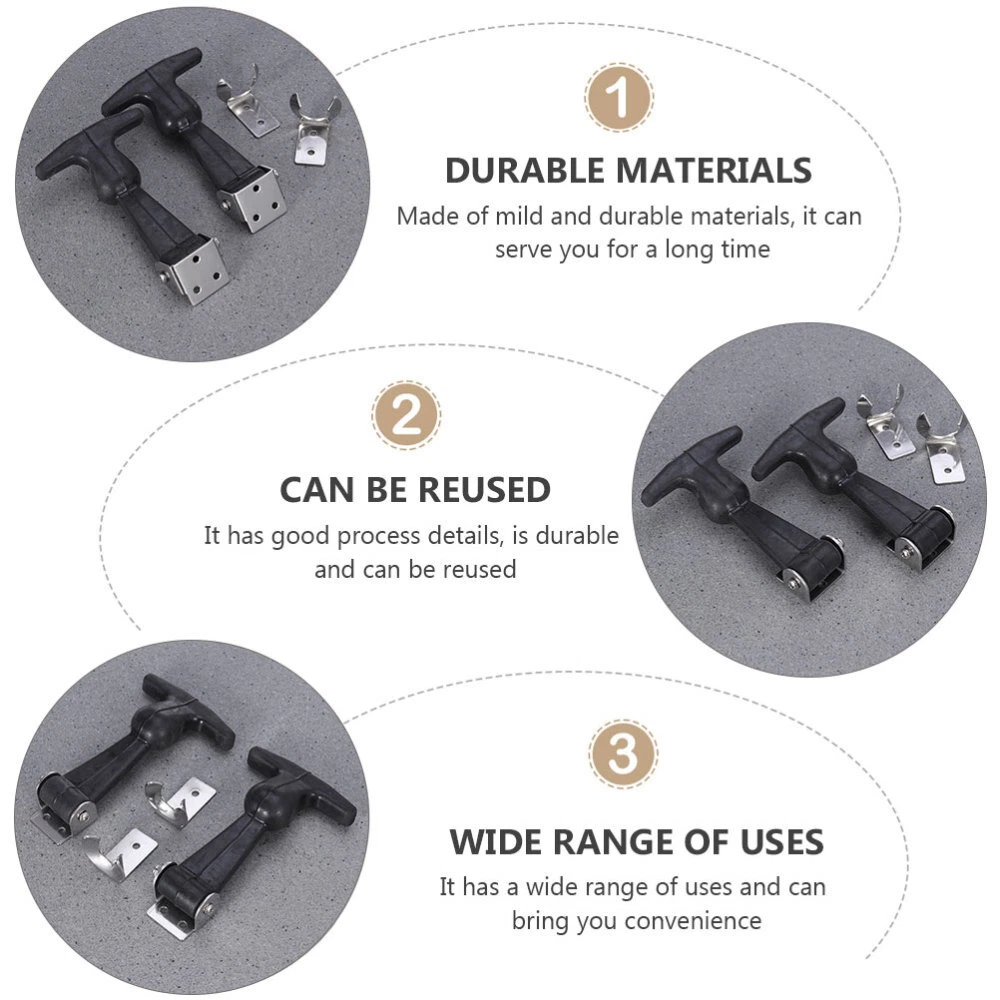 1

DURABLE MATERIALS

Made of mild and durable materials, it can serve you for a long time

2

CAN BE REUSED

It has good process details, is durable and can be reused

3

WIDE RANGE OF USES

It has a wide range of uses and can bring you convenience