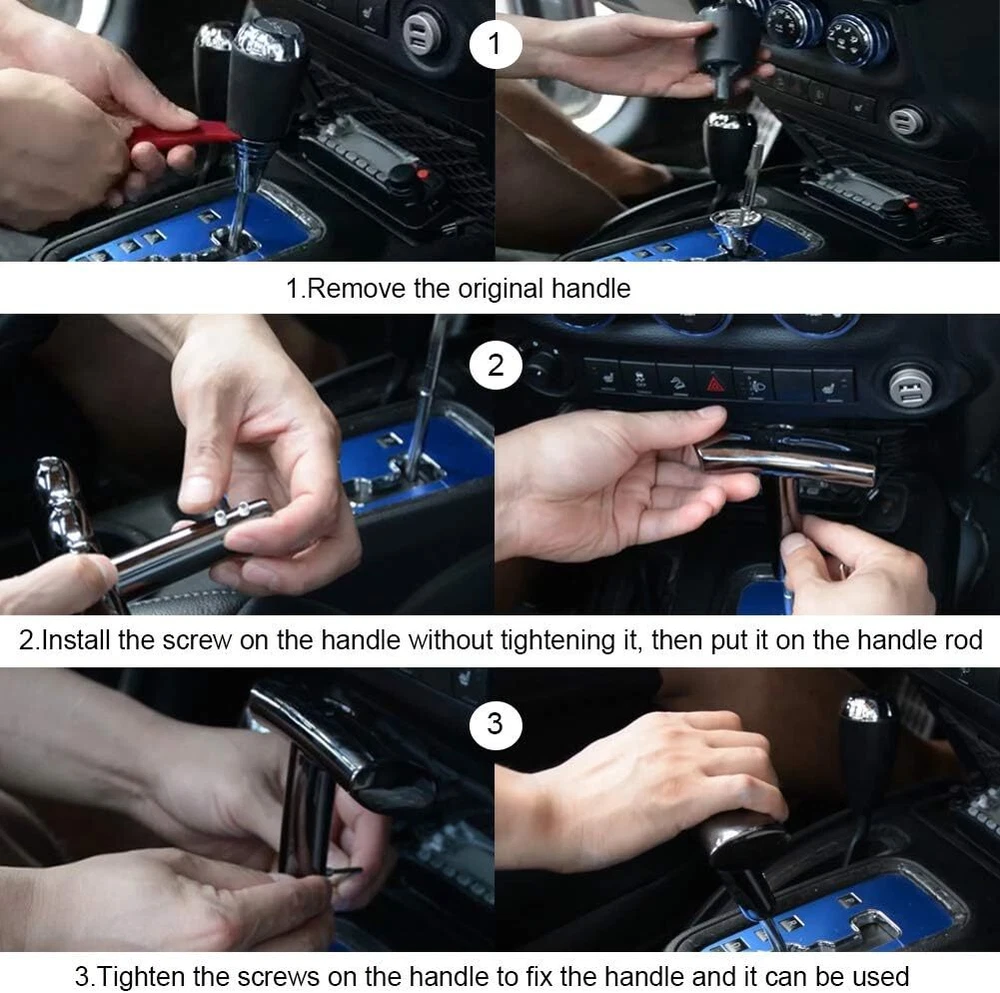 1

1.Remove the original handle

2

2.Install the screw on the handle without tightening it, then put it on the handle rod

3

3.Tighten the screws on the handle to fix the handle and it can be used