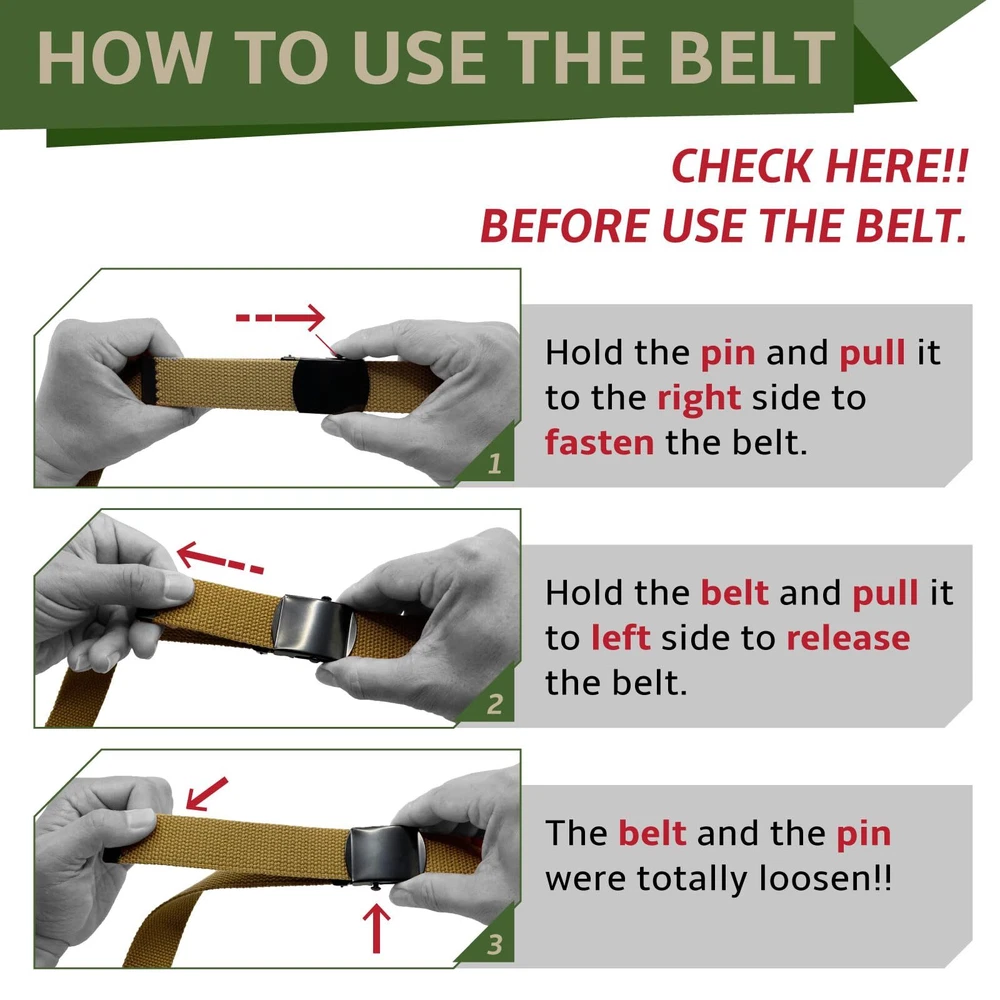 HOW TO USE THE BELT

CHECK HERE!!
BEFORE USE THE BELT.

1

Hold the pin and pull it to the right side to fasten the belt.

2

Hold the belt and pull it to left side to release the belt.

3

The belt and the pin were totally loosen!!