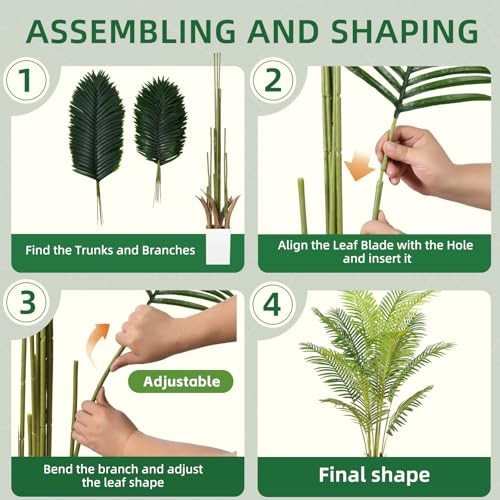 ASSEMBLING AND SHAPING

1

Find the Trunks and Branches

2

Align the Leaf Blade with the Hole and insert it

3

Adjustable

Bend the branch and adjust the leaf shape

4

Final shape