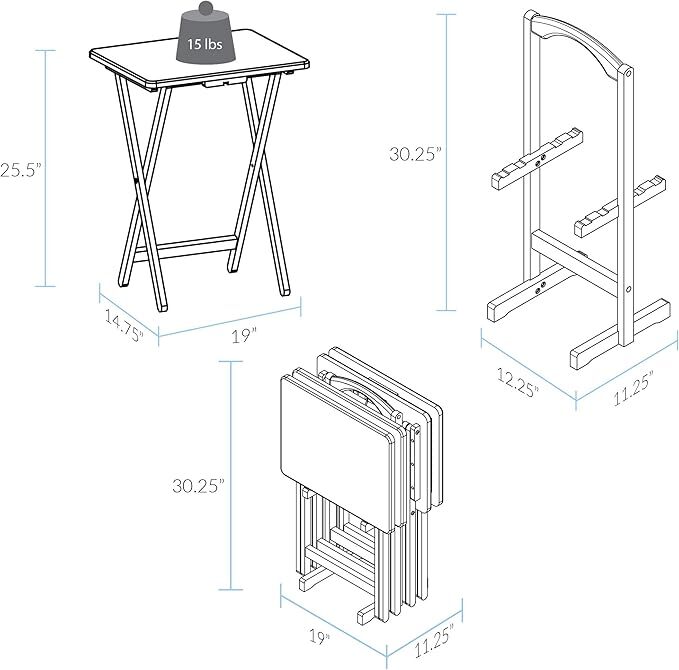 15 lbs

25.5"

14.75"

19"

30.25"

12.25"

11.25"

30.25"

19"

11.25"