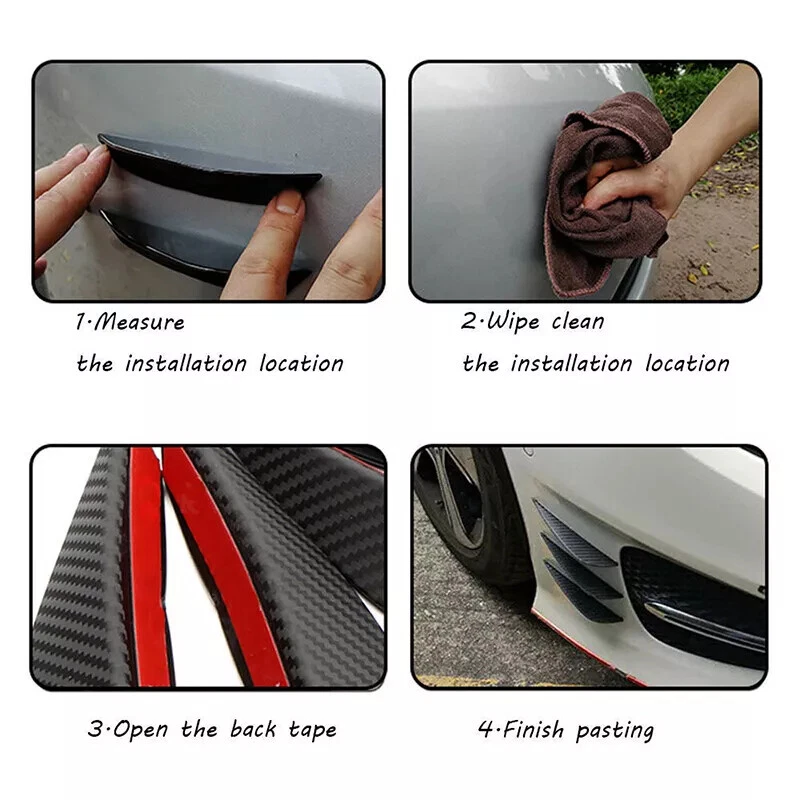 1·Measure
the installation location

2·Wipe clean
the installation location

3·Open the back tape

4·Finish pasting