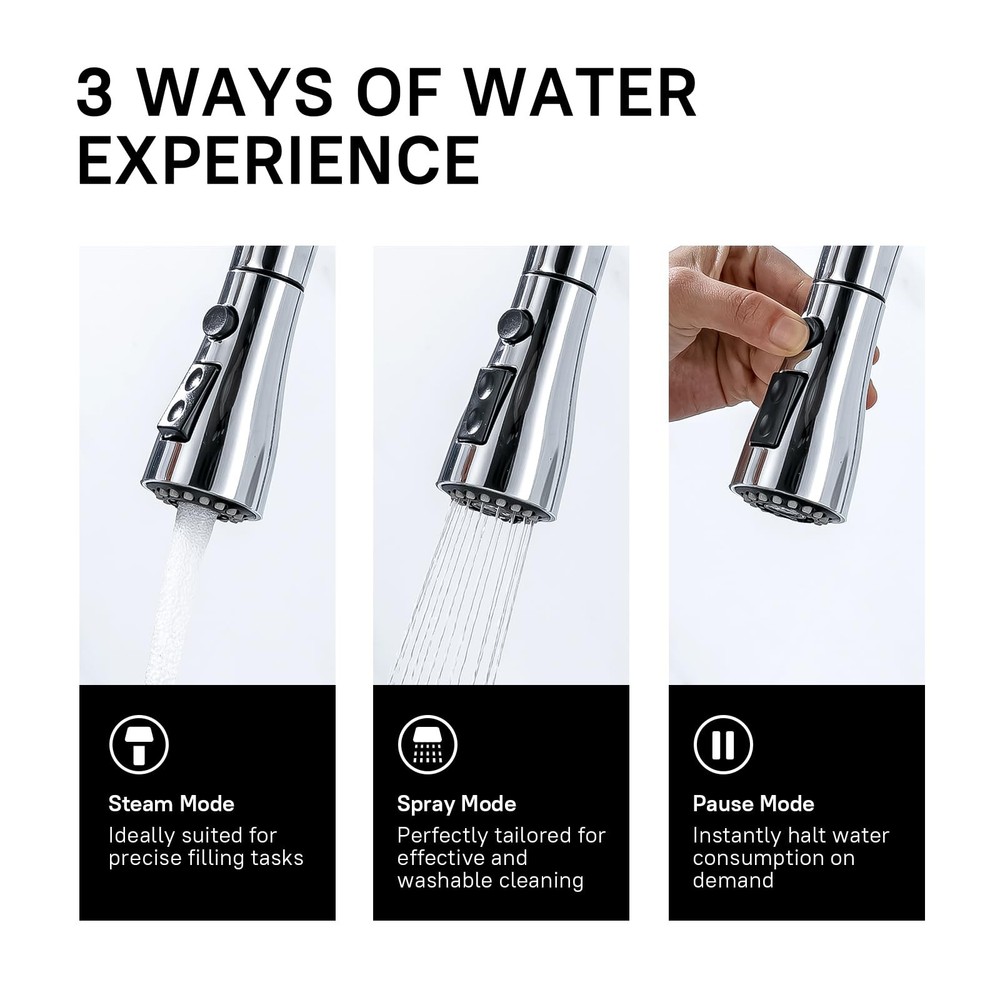 3 WAYS OF WATER EXPERIENCE

Steam Mode
Ideally suited for precise filling tasks

Spray Mode
Perfectly tailored for effective and washable cleaning

Pause Mode
Instantly halt water consumption on demand