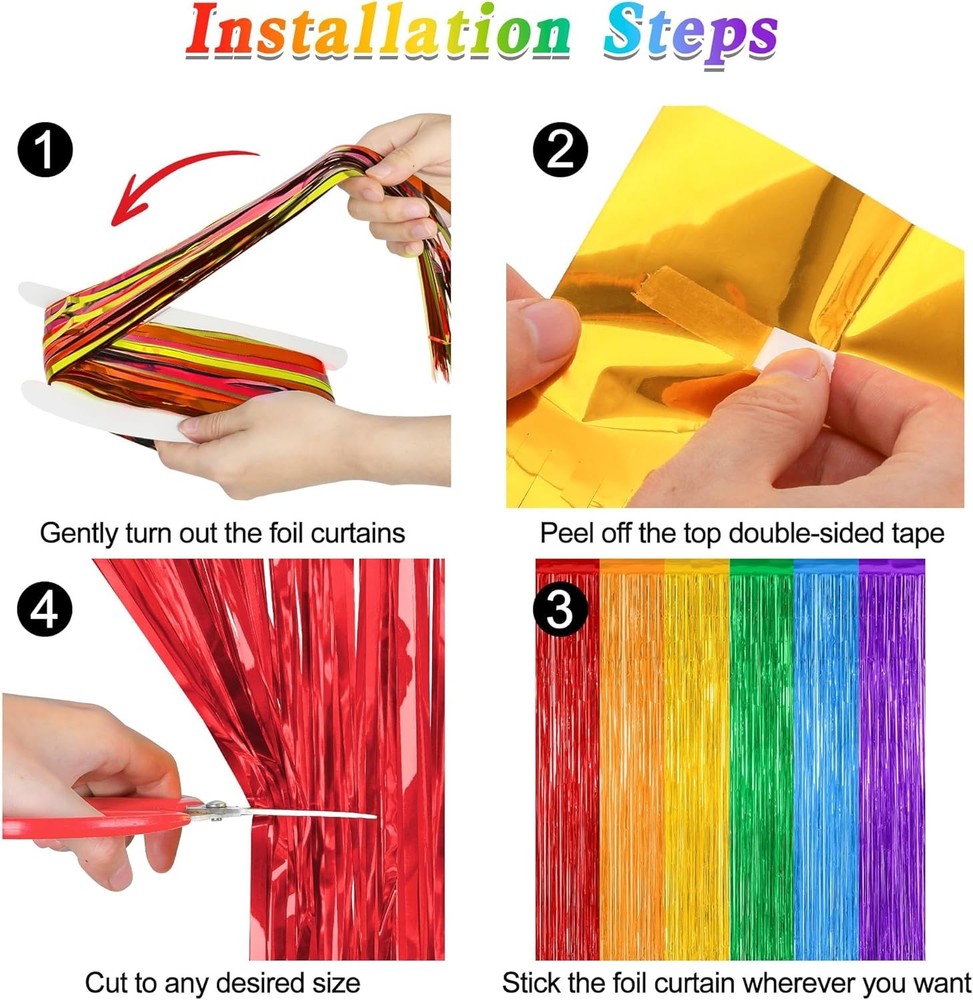 Installation Steps

1

Gently turn out the foil curtains

2

Peel off the top double-sided tape

4

Cut to any desired size

3

Stick the foil curtain wherever you want