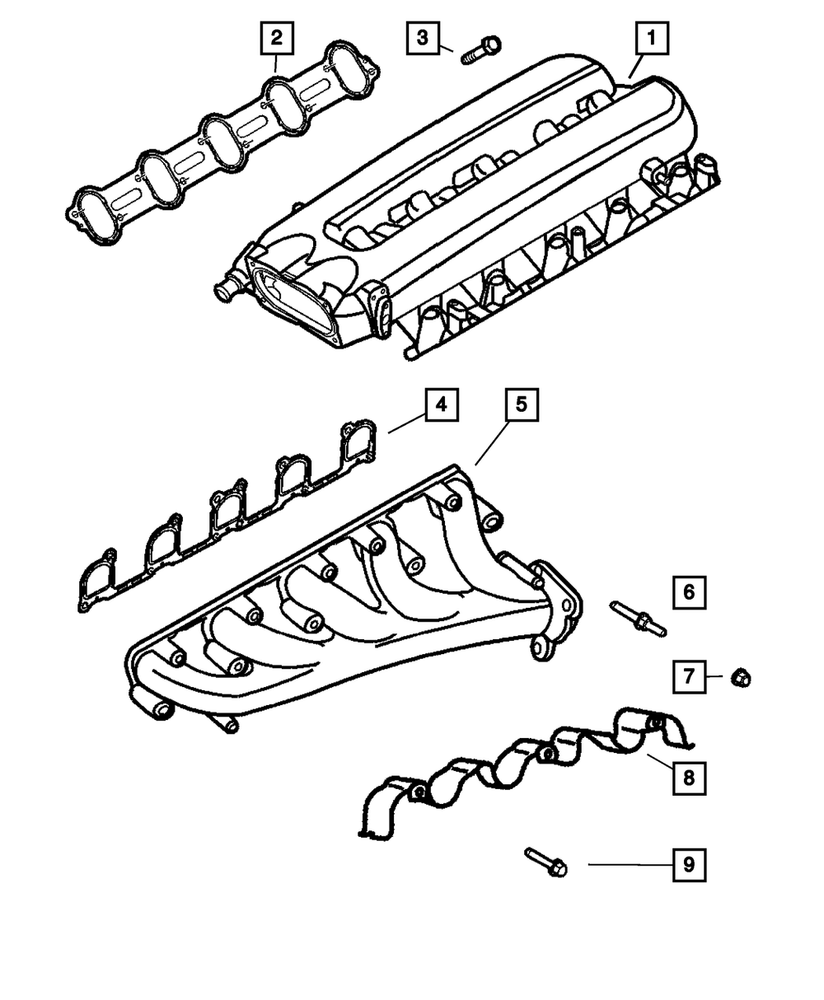 2
3
1
4
5
6
7
8
9